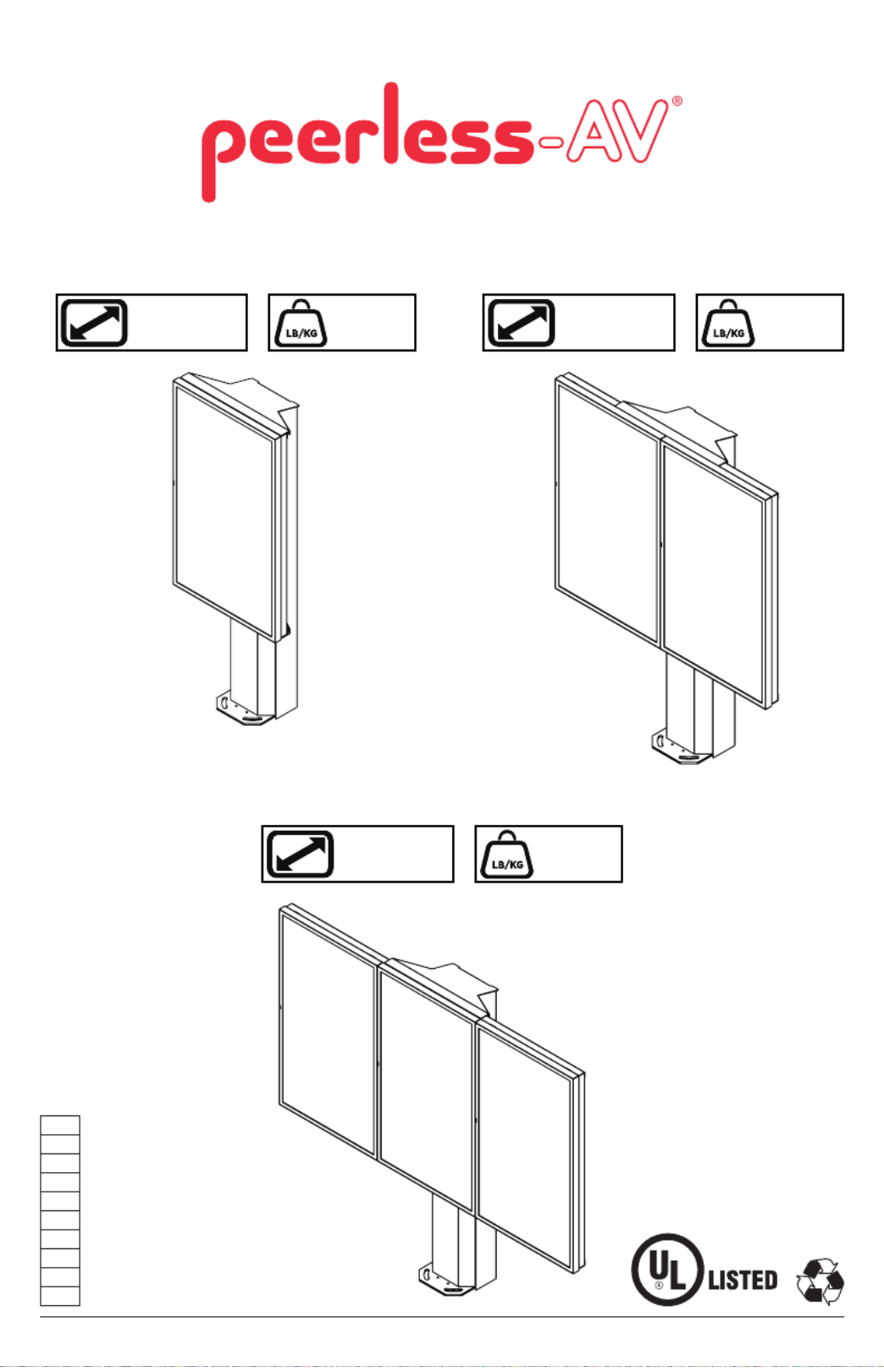 peerless-AV®

LB/KG

LB/KG

LB/KG

UL® LISTED