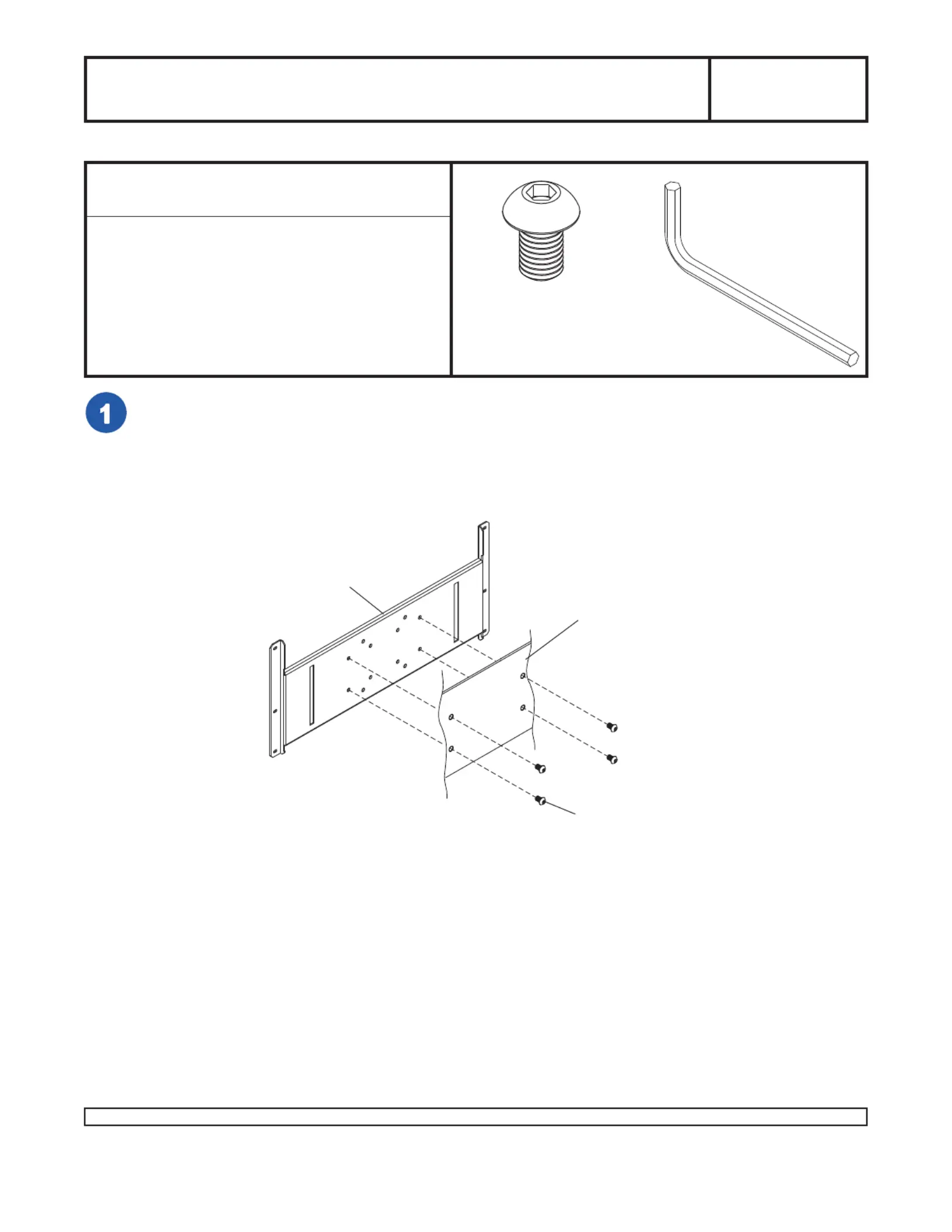 1