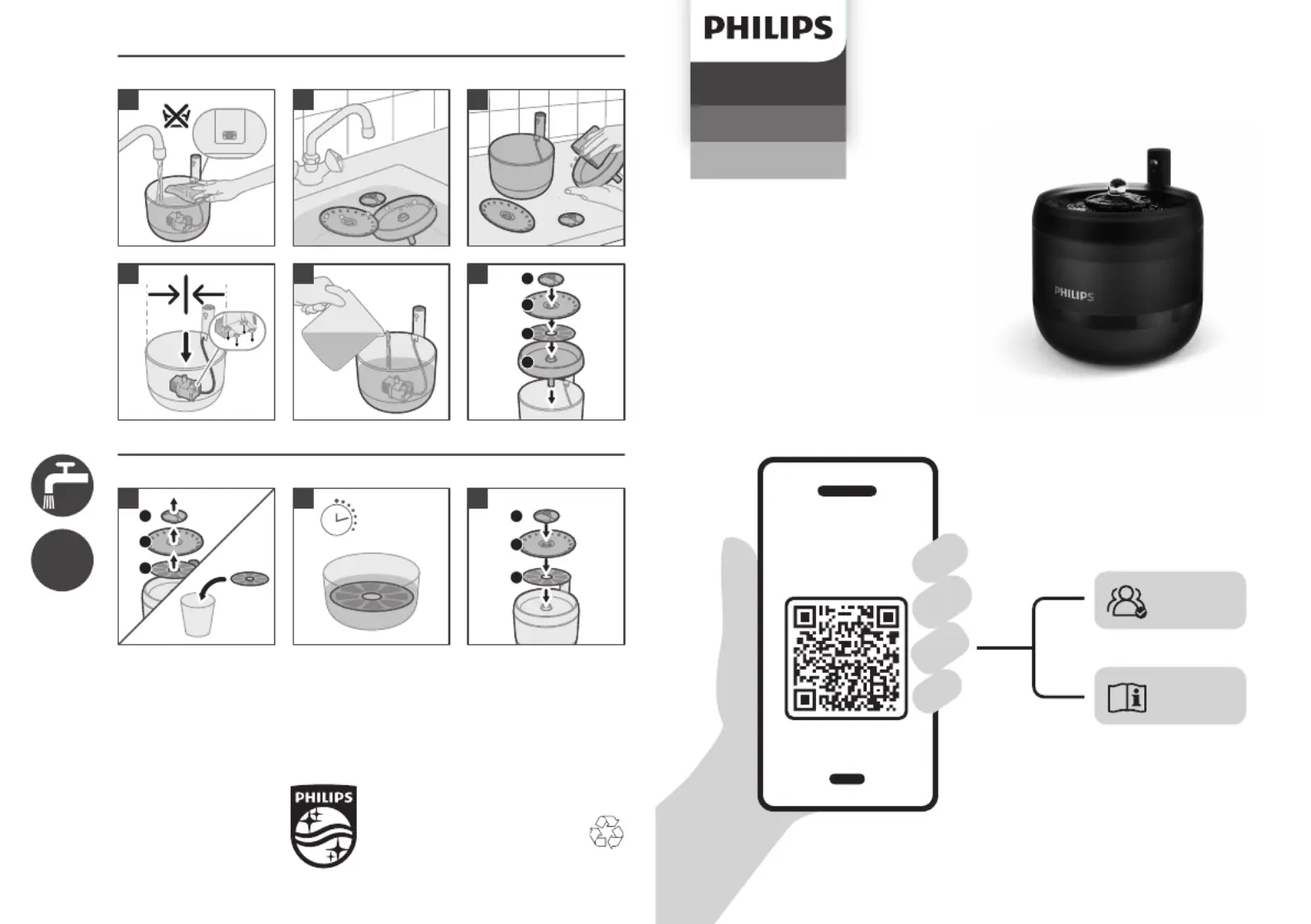 PHILIPS

PHILIPS

PHILIPS