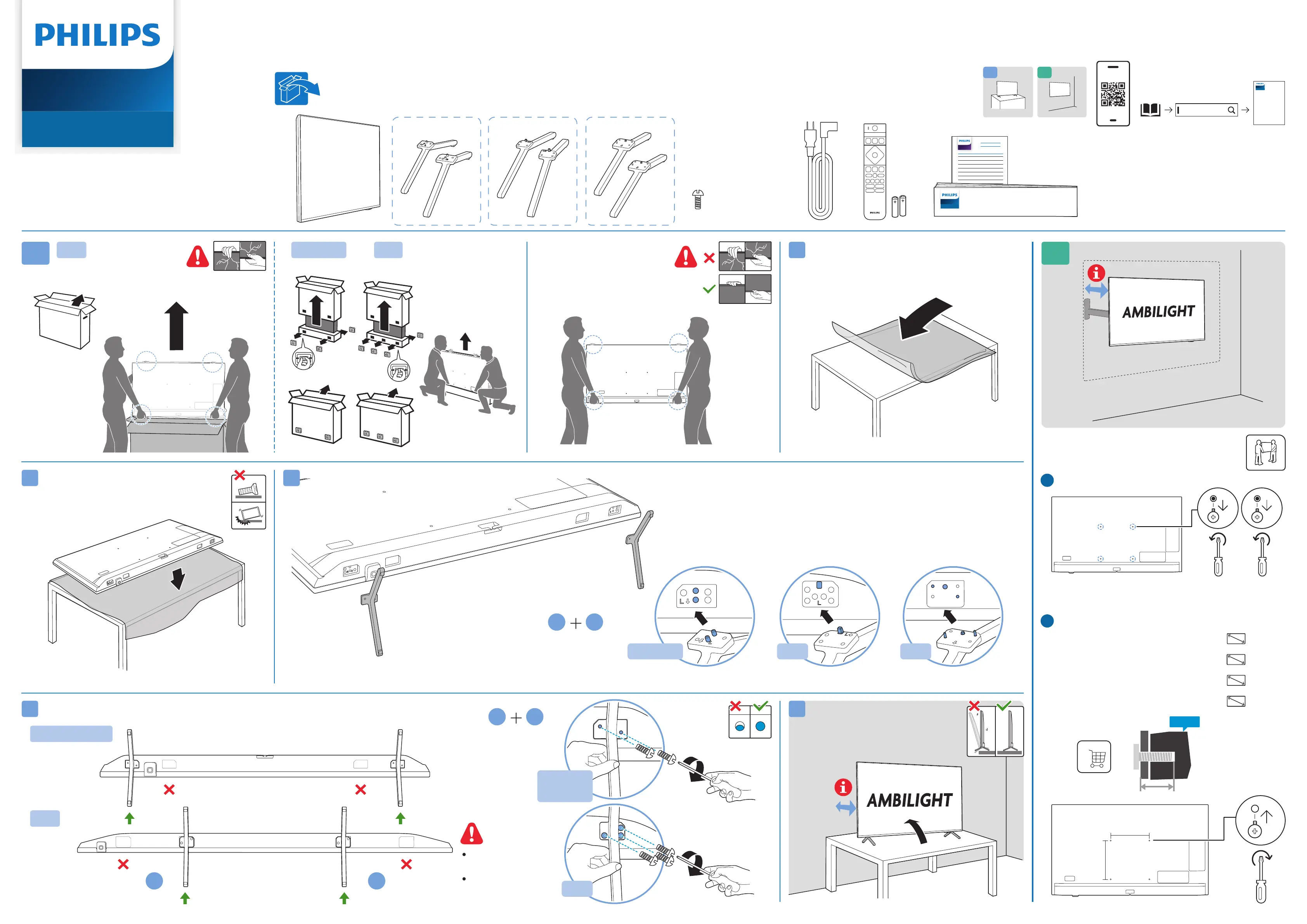 PHILIPS

PHILIPS

PHILIPS

AMBILIGHT

AMBILIGHT