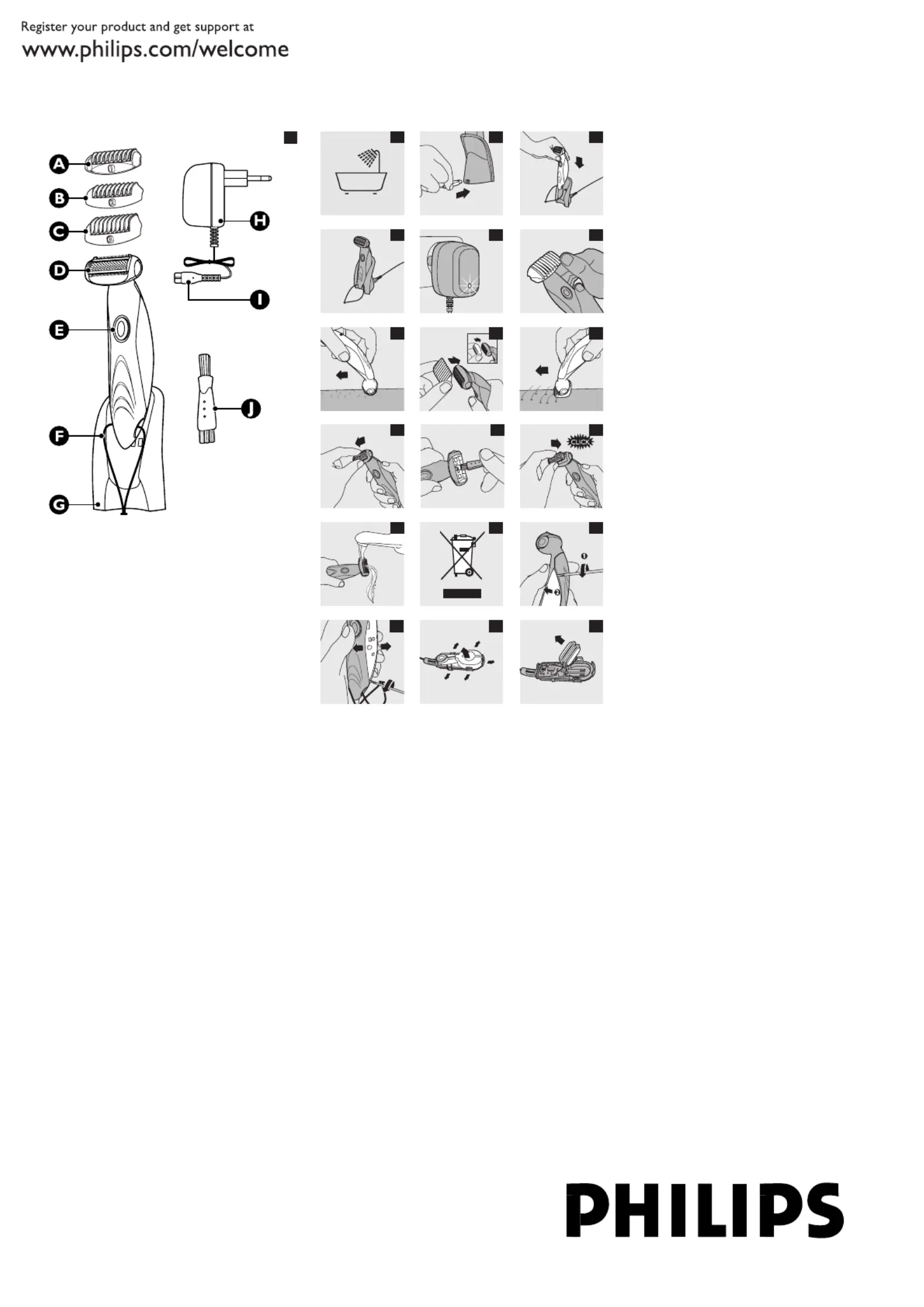 Register your product and get support at
www.philips.com/welcome

A
B
C
D
E
F
G
H
I
J

CLICK

PHILIPS