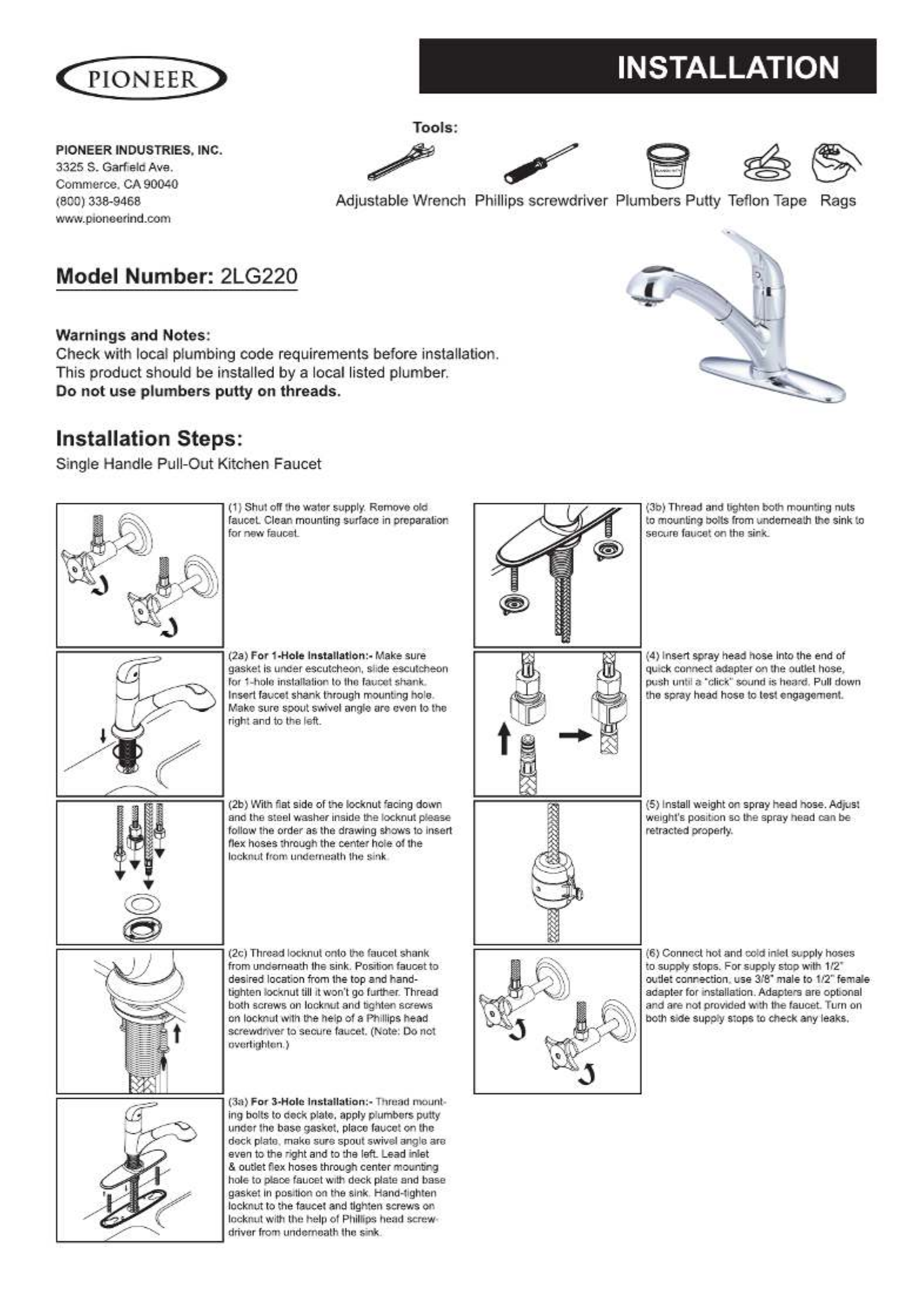 PIONEER

INSTALLATION

PIONEER INDUSTRIES, INC.
3325 S. Garfield Ave.
Commerce, CA 90040
(800) 338-9468
www.pioneerind.com

Tools:

Adjustable Wrench Phillips screwdriver Plumbers Putty Teflon Tape Rags

Model Number: 2LG220

Warnings and Notes:
Check with local plumbing code requirements before installation.
This product should be installed by a local listed plumber.
Do not use plumbers putty on threads.

Installation Steps:
Single Handle Pull-Out Kitchen Faucet

(1) Shut off the water supply. Remove old faucet. Clean mounting surface in preparation for new faucet.

(2a) For 1-Hole Installation:- Make sure gasket is under escutcheon, slide escutcheon for 1-hole installation to the faucet shank. Insert faucet shank through mounting hole. Make sure spout swivel angle are even to the right and to the left.

(2b) With flat side of the locknut facing down and the steel washer inside the locknut please follow the order as the drawing shows to insert flex hoses through the center hole of the locknut from underneath the sink.

(2c) Thread locknut onto the faucet shank from underneath the sink. Position faucet to desired location from the top and hand-tighten locknut till it won't go further. Thread both screws on locknut and tighten screws on locknut with the help of a Phillips head screwdriver to secure faucet. (Note: Do not overtighten.)

(3a) For 3-Hole Installation:- Thread mounting bolts to deck plate, apply plumbers putty under the base gasket, place faucet on the deck plate, make sure spout swivel angle are even to the right and to the left. Lead inlet & outlet flex hoses through center mounting hole to place faucet with deck plate and base gasket in position on the sink. Hand-tighten locknut to the faucet and tighten screws on locknut with the help of Phillips head screwdriver from underneath the sink.

(3b) Thread and tighten both mounting nuts to mounting bolts from underneath the sink to secure faucet on the sink.

(4) Insert spray head hose into the end of quick connect adapter on the outlet hose, push until a "click" sound is heard. Pull down the spray head hose to test engagement.

(5) Install weight on spray head hose. Adjust weight's position so the spray head can be retracted properly.

(6) Connect hot and cold inlet supply hoses to supply stops. For supply stop with 1/2" outlet connection, use 3/8" male to 1/2" female adapter for installation. Adapters are optional and are not provided with the faucet. Turn on both side supply stops to check any leaks.