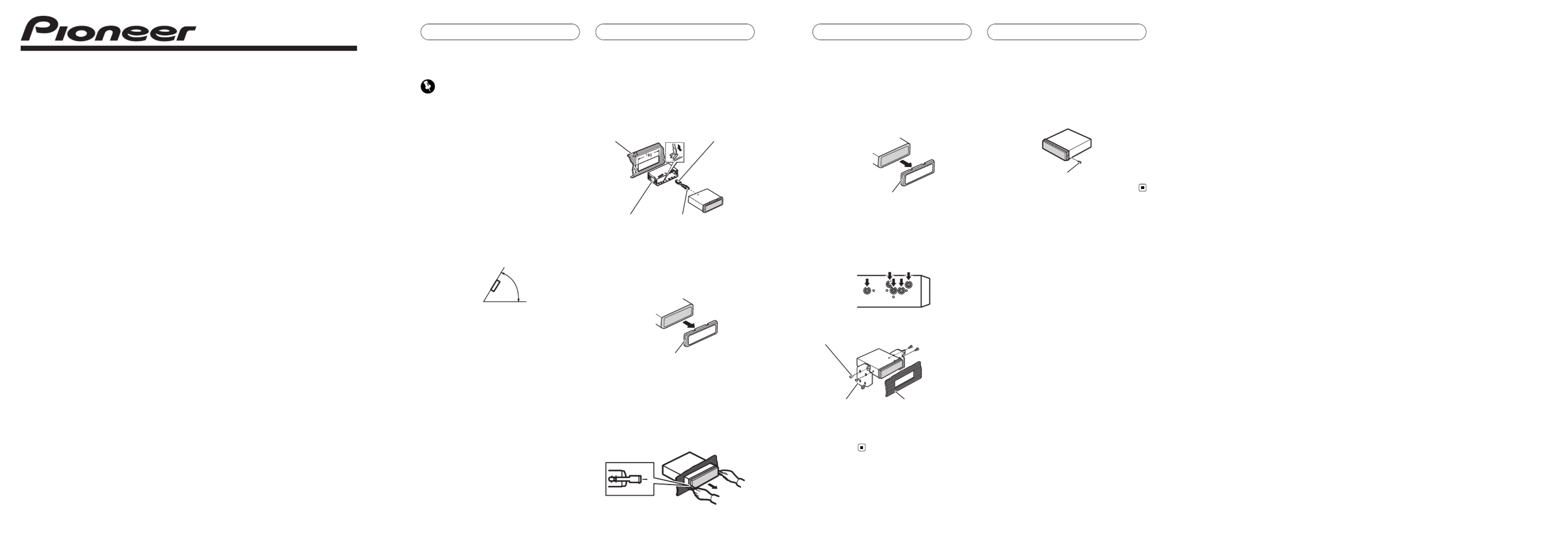 Pioneer