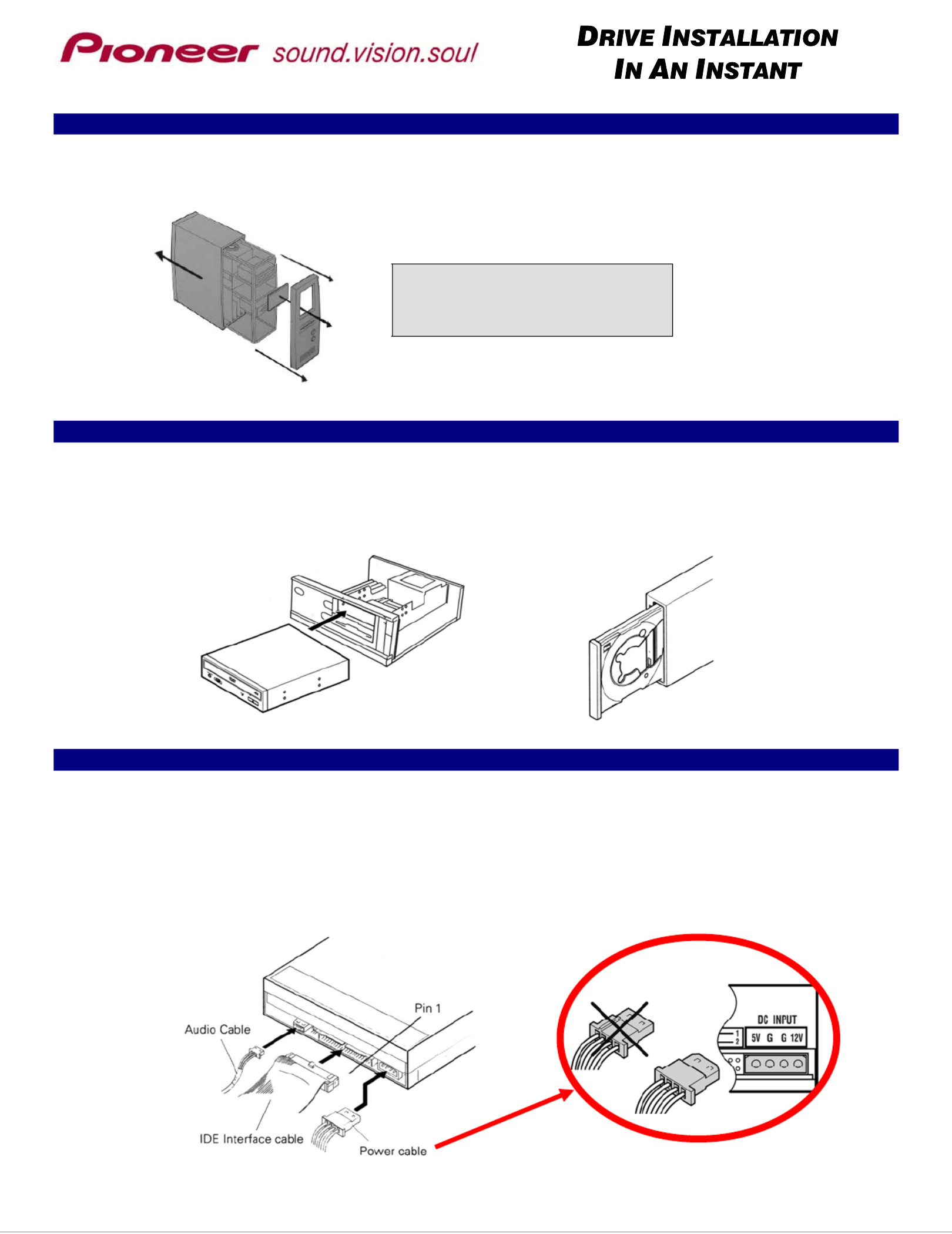 Pioneer sound.vision.soul

DRIVE INSTALLATION IN AN INSTANT

Audio Cable

Pin 1

IDE Interface cable

Power cable

DC INPUT

1
2

5V G G 12V