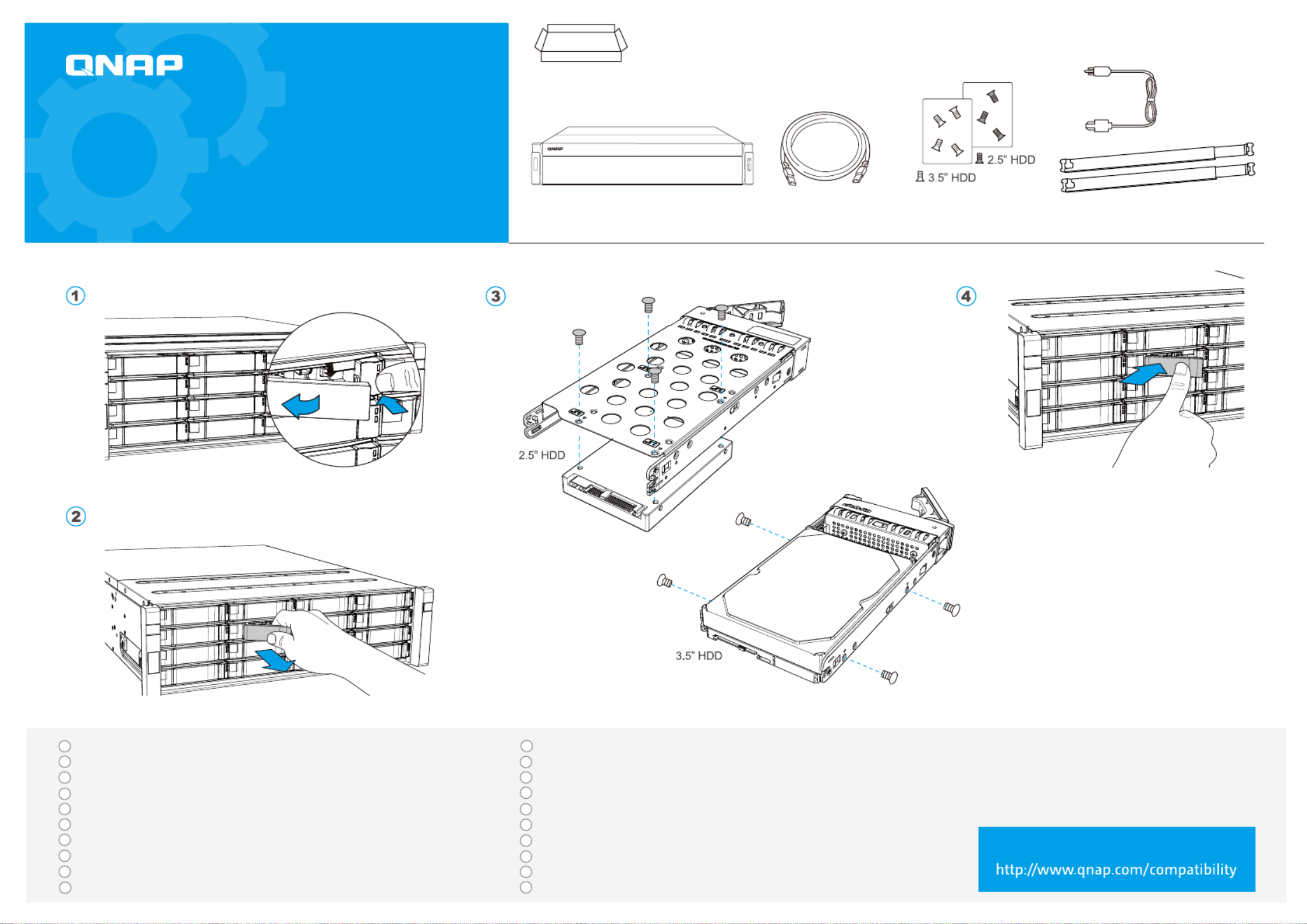 QNAP

QNAP

2.5" HDD

3.5" HDD

1

2

3

2.5" HDD

3.5" HDD

4

http://www.qnap.com/compatibility