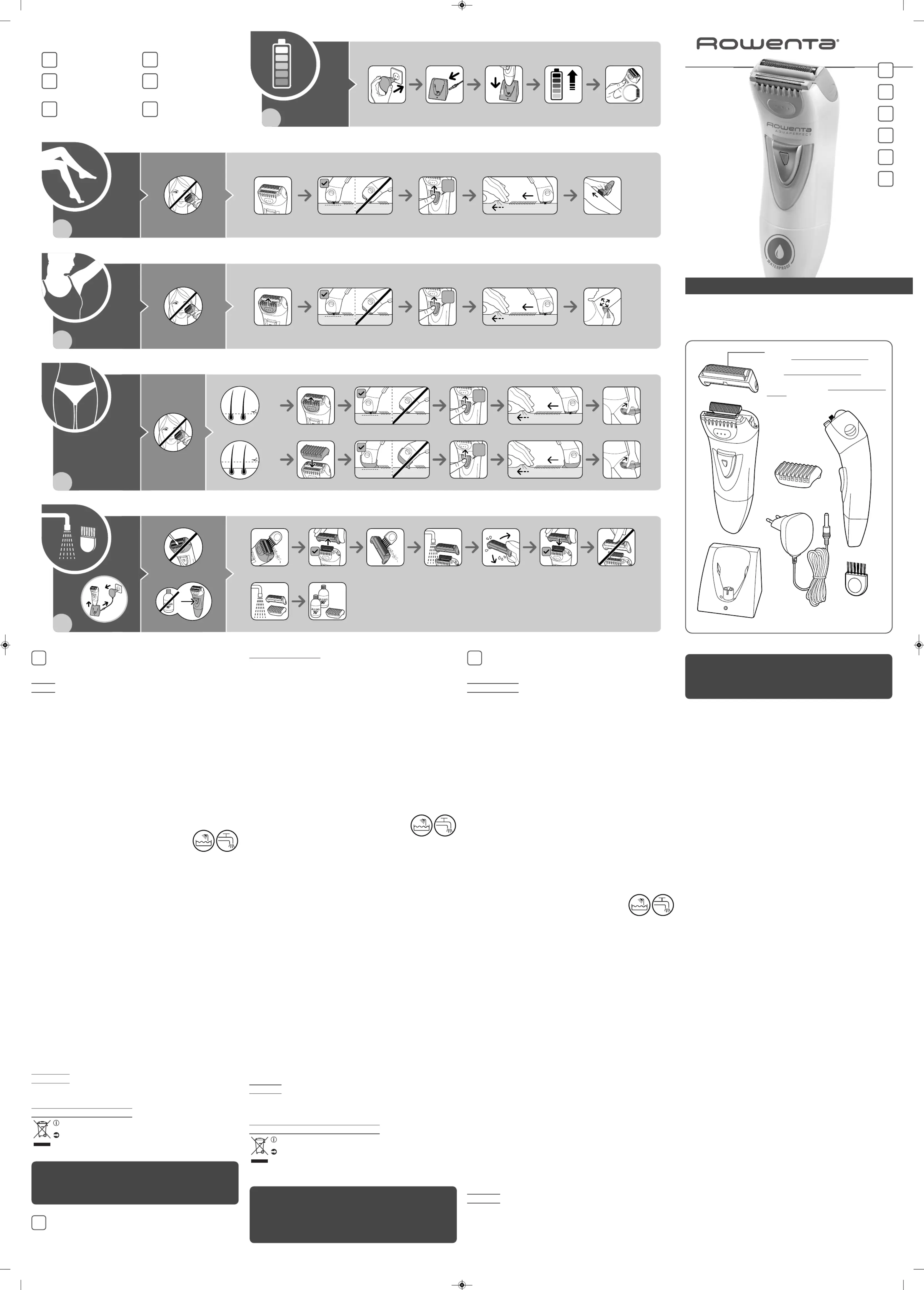 Rowenta

Rowenta
AQUAPERFECT

WATERPROOF