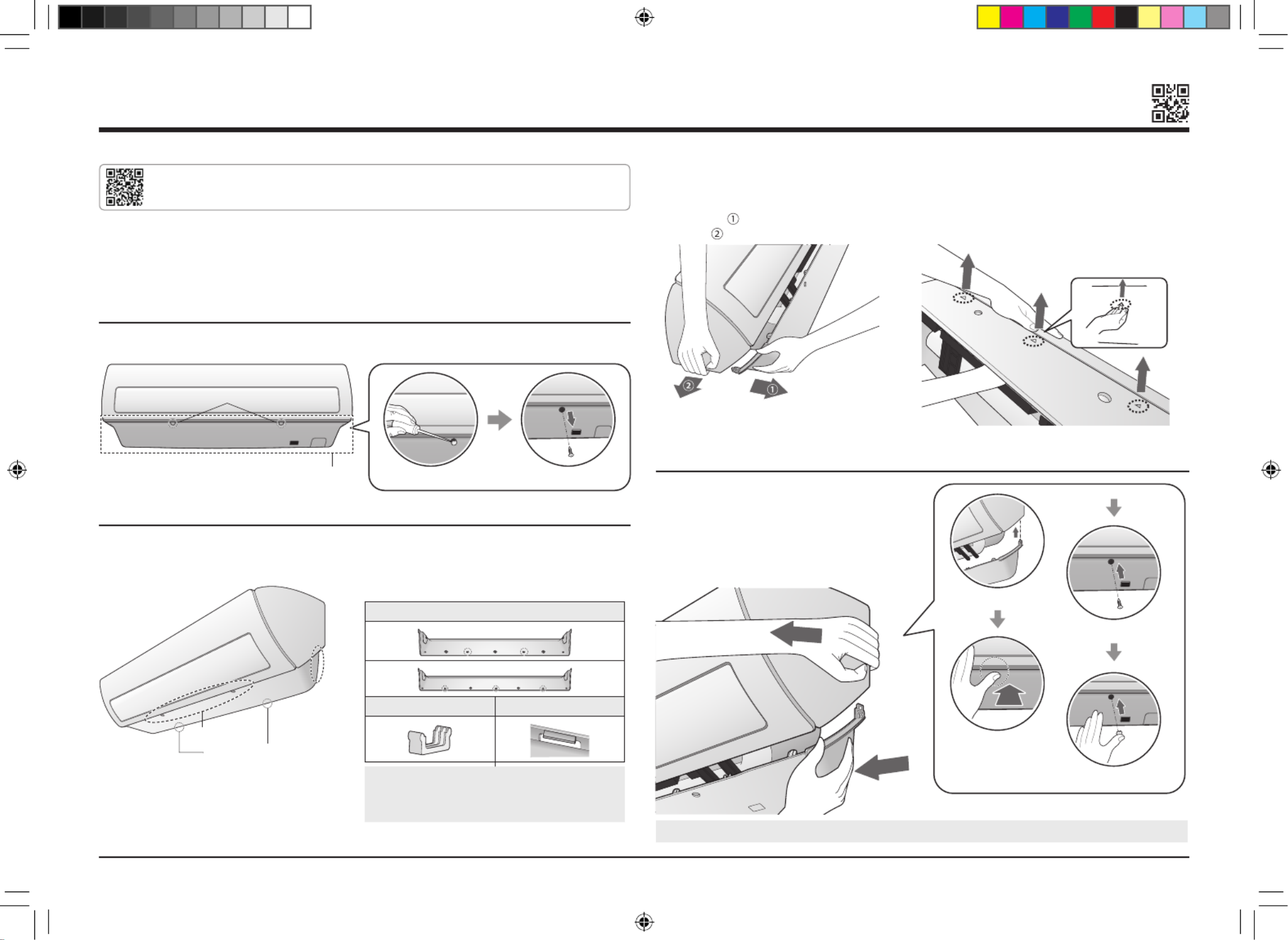 ①
②
②
①