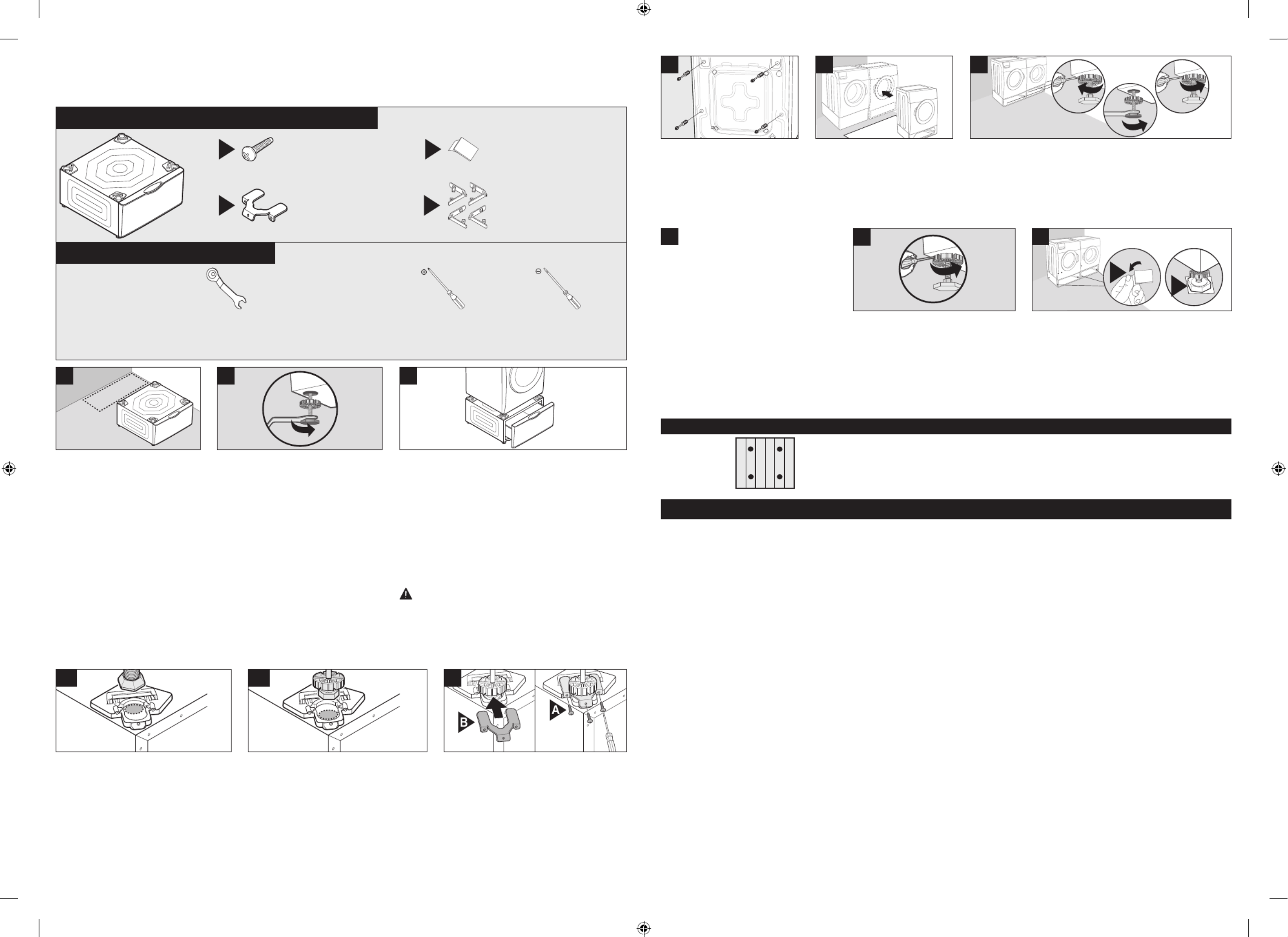 B

A