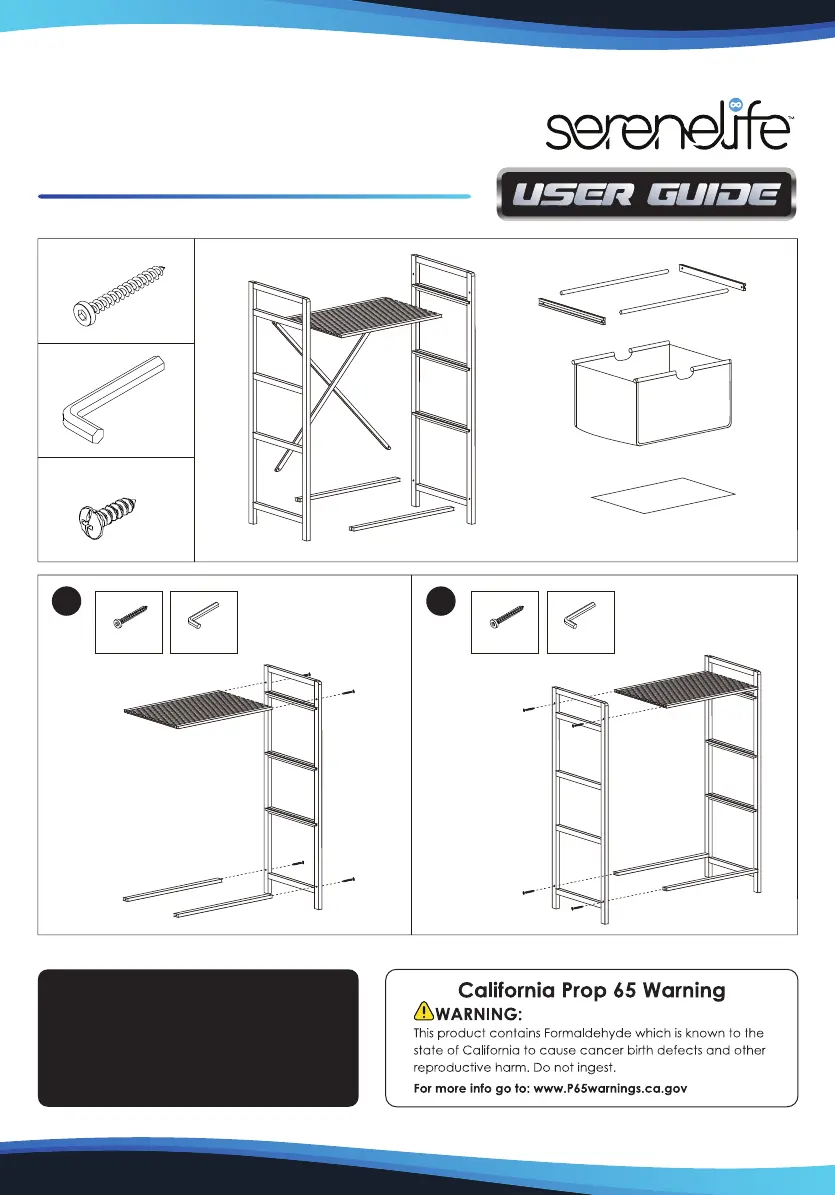 serenelife™

USER GUIDE

California Prop 65 Warning

WARNING:

This product contains Formaldehyde which is known to the state of California to cause cancer birth defects and other reproductive harm. Do not ingest.

For more info go to: www.P65warnings.ca.gov