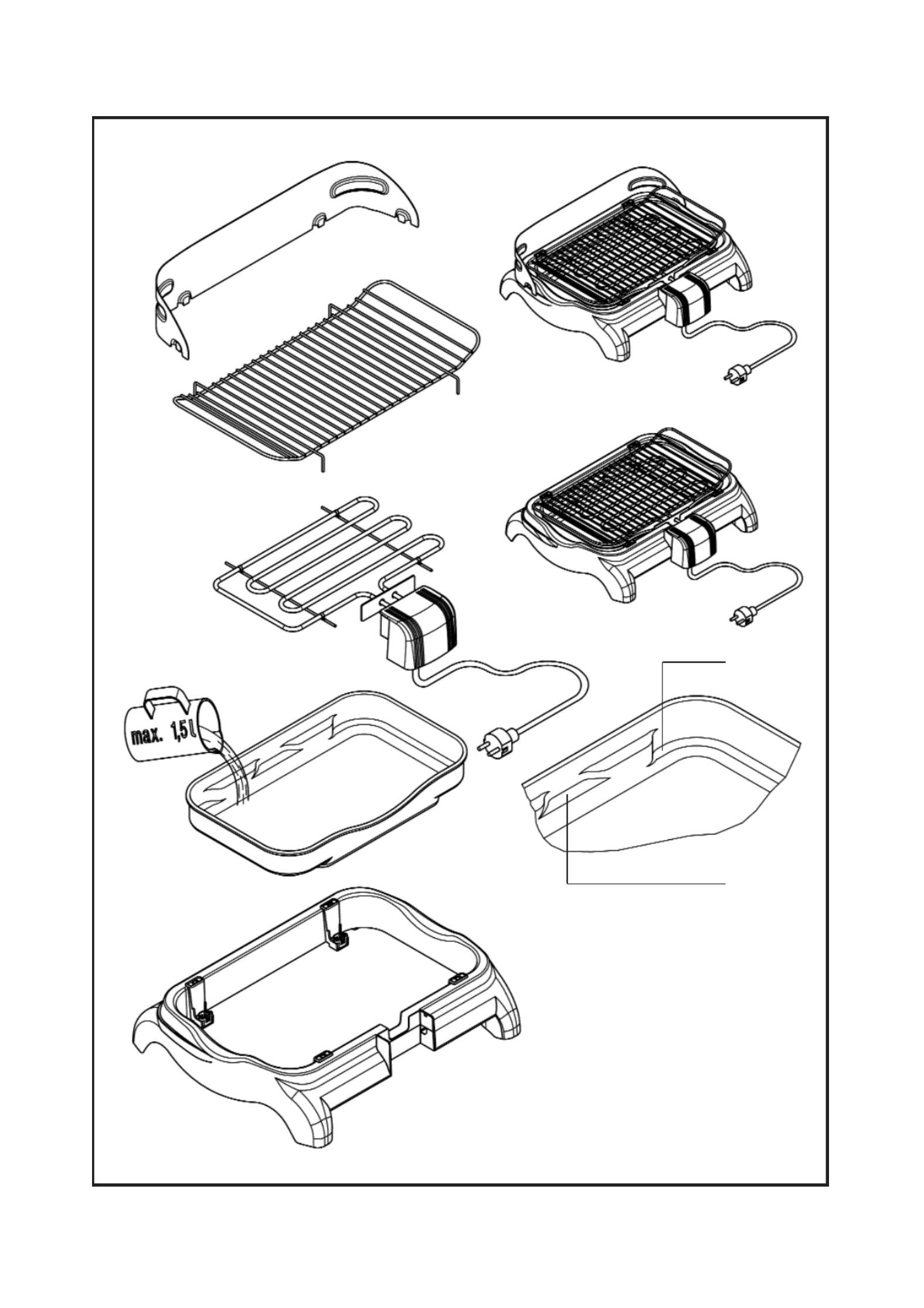 max. 1,5 l