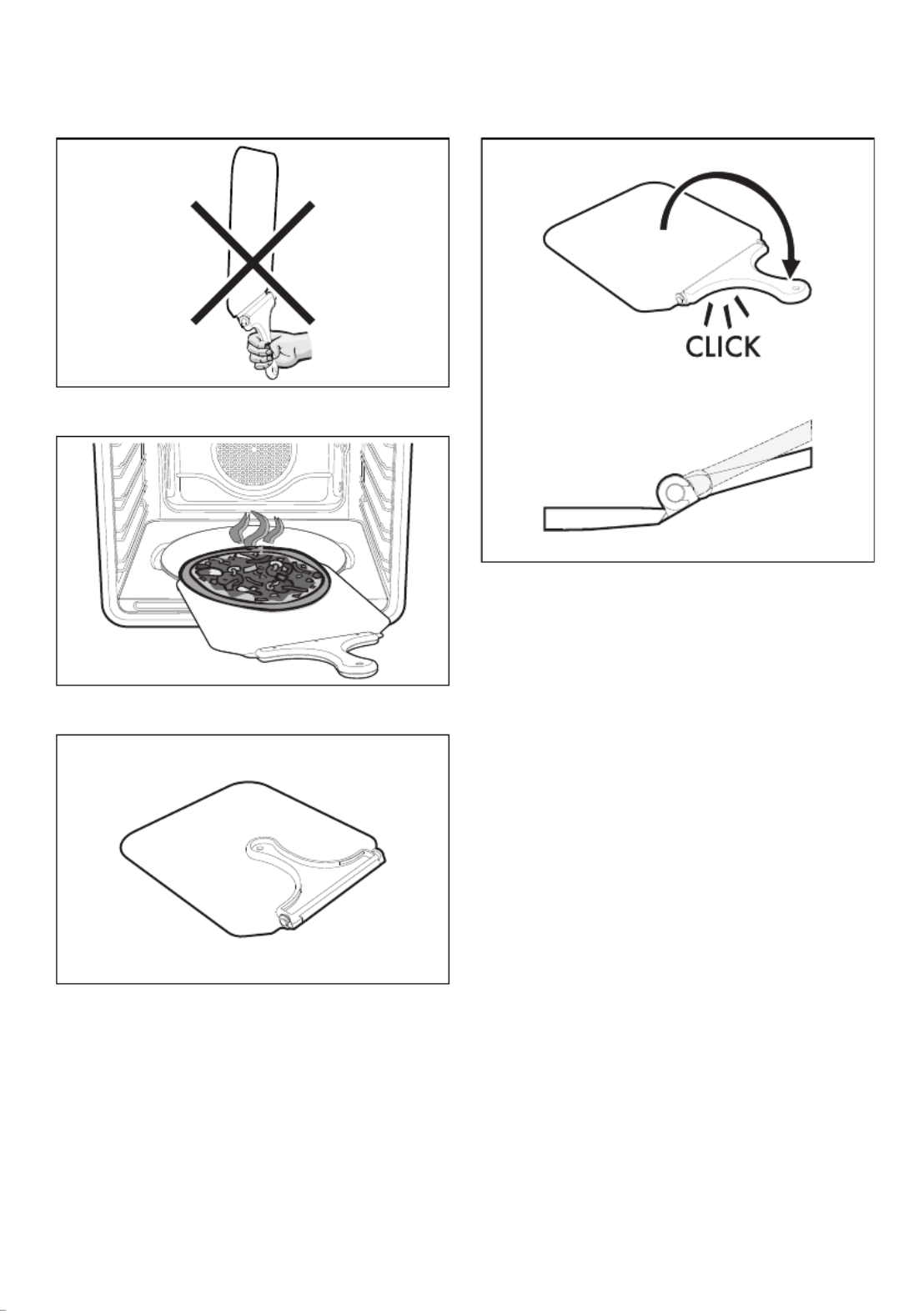 CLICK