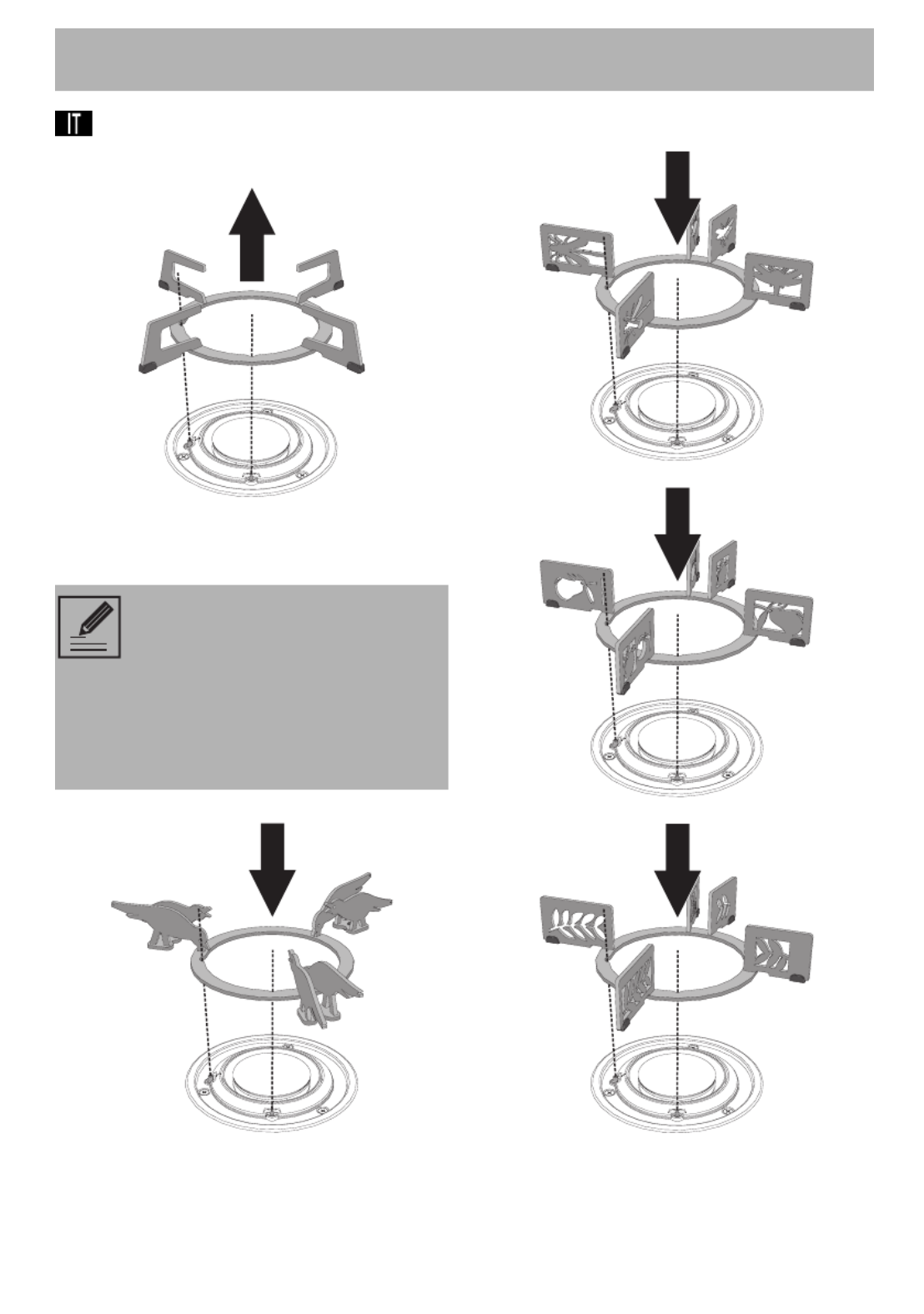 IT