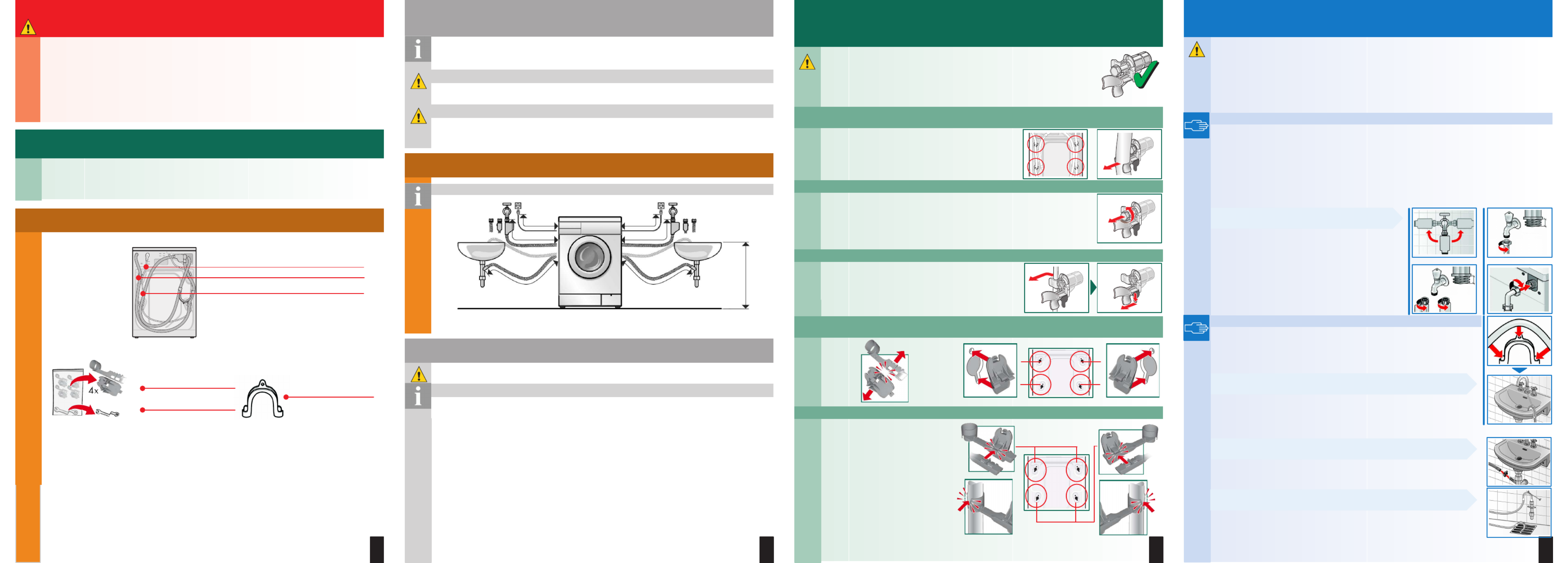 4x