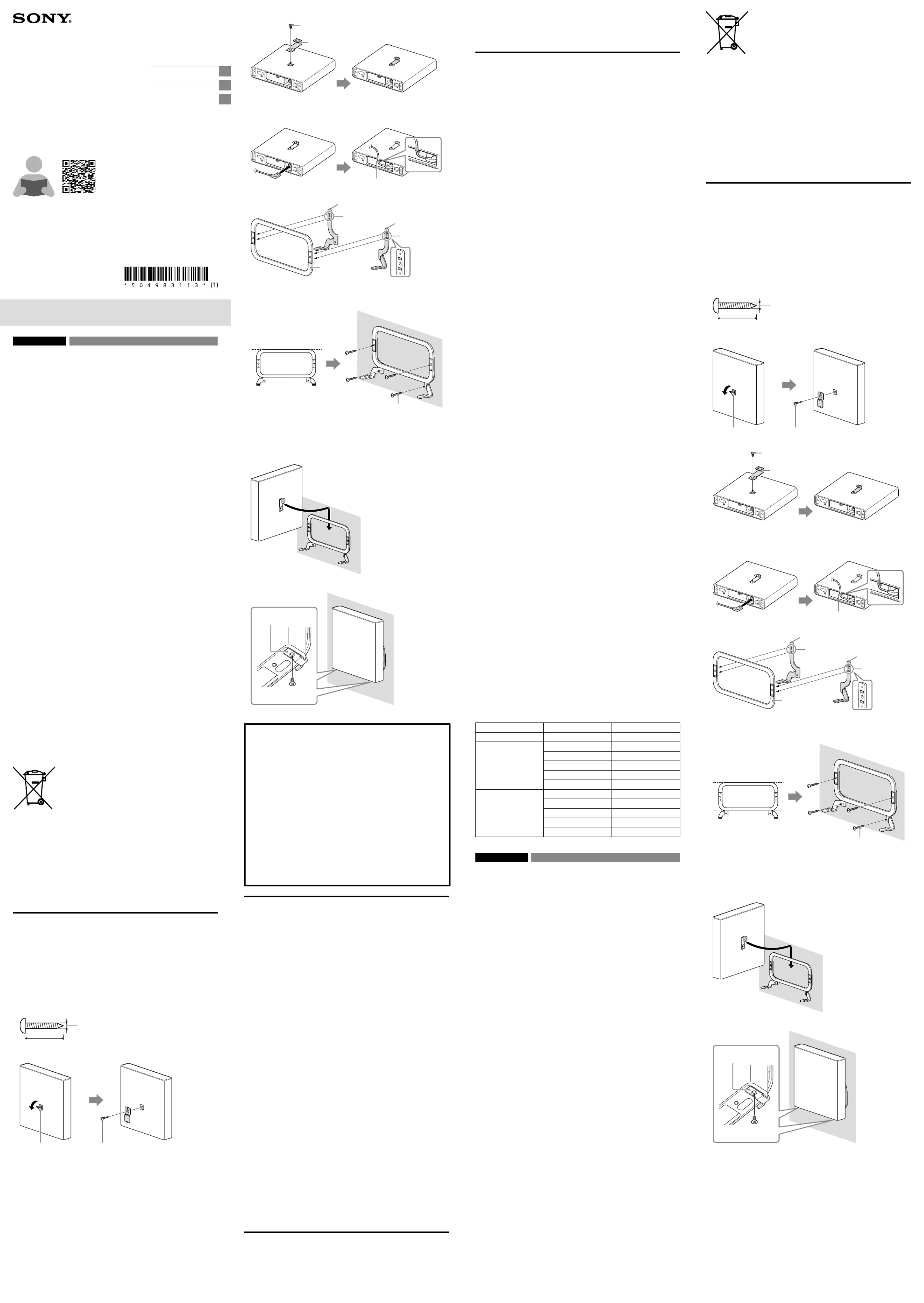 SONY

\* 5 0 4 9 8 3 1 1 3 \* (1)