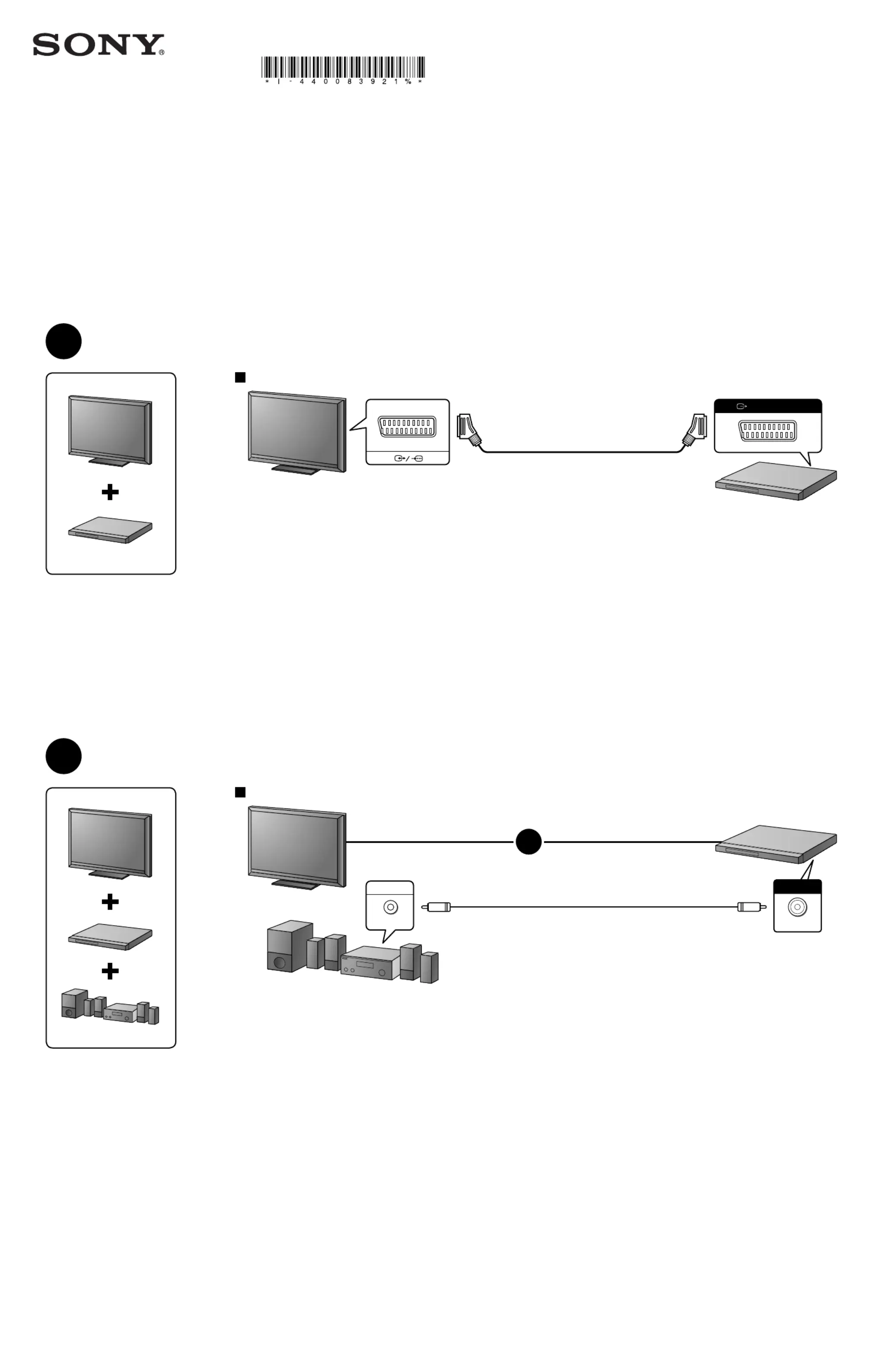 SONY®

*I-440083921%*