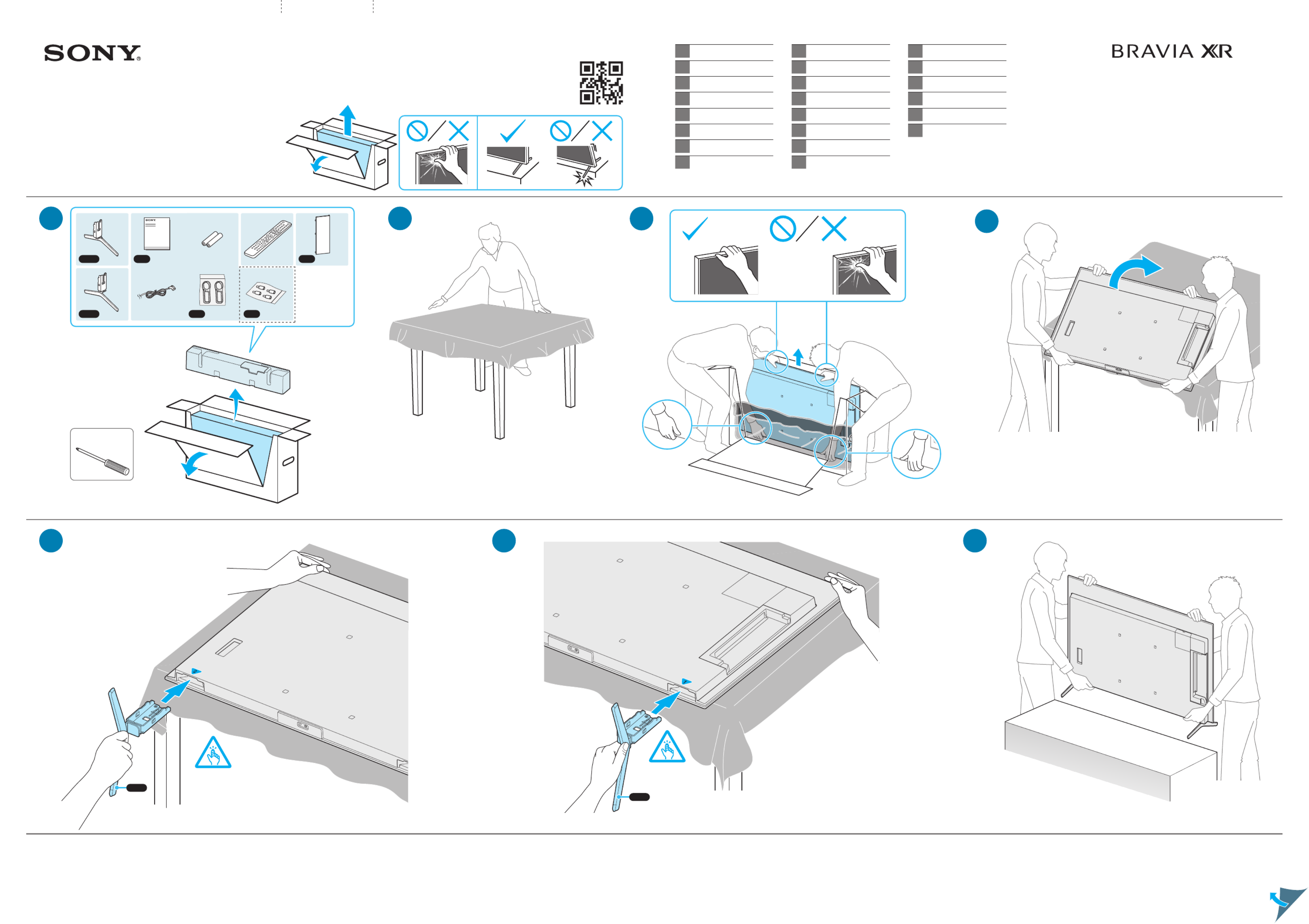 SONY

BRAVIA XR