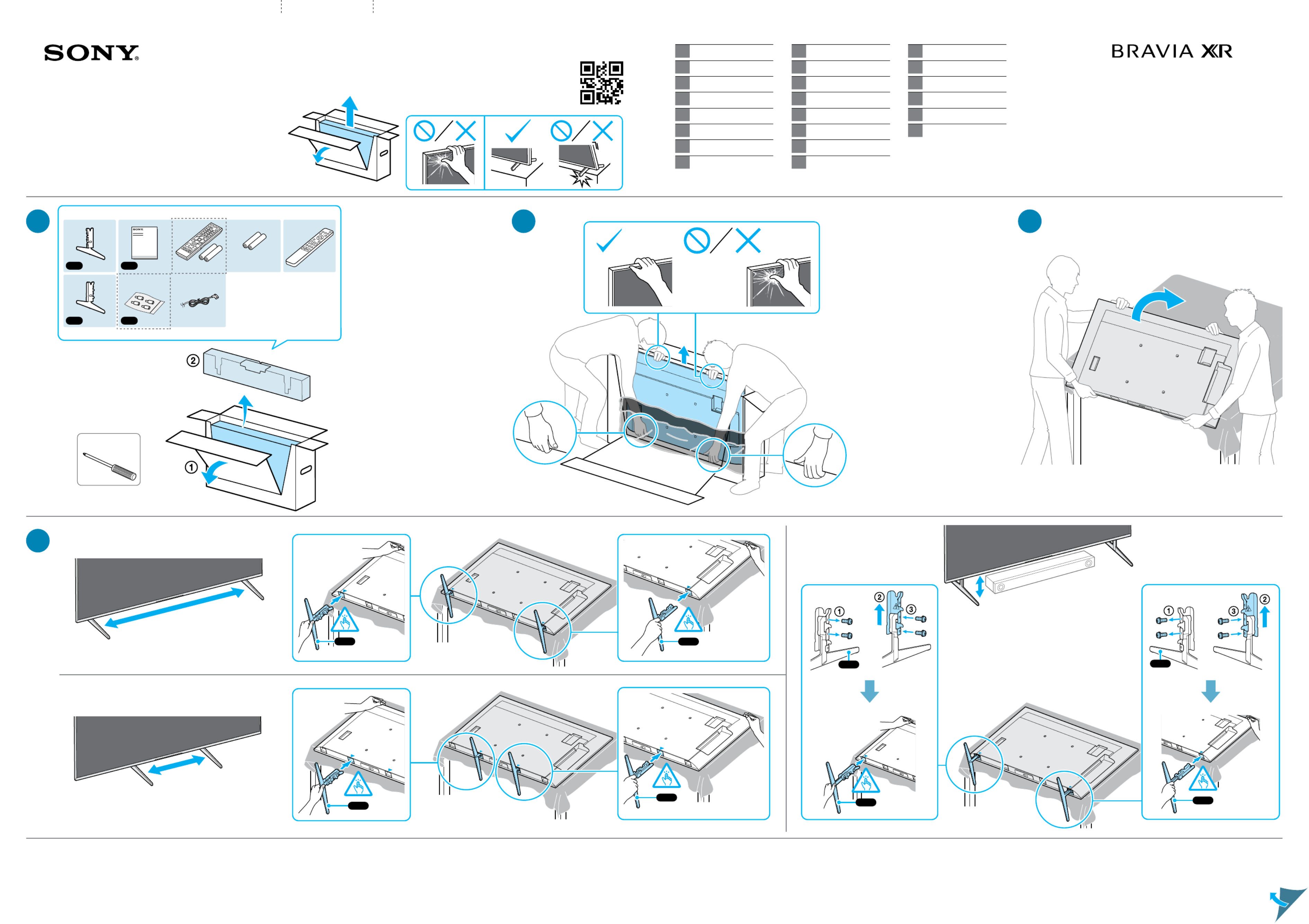 SONY

BRAVIA XR

②

①

①

②

③

①

③

②