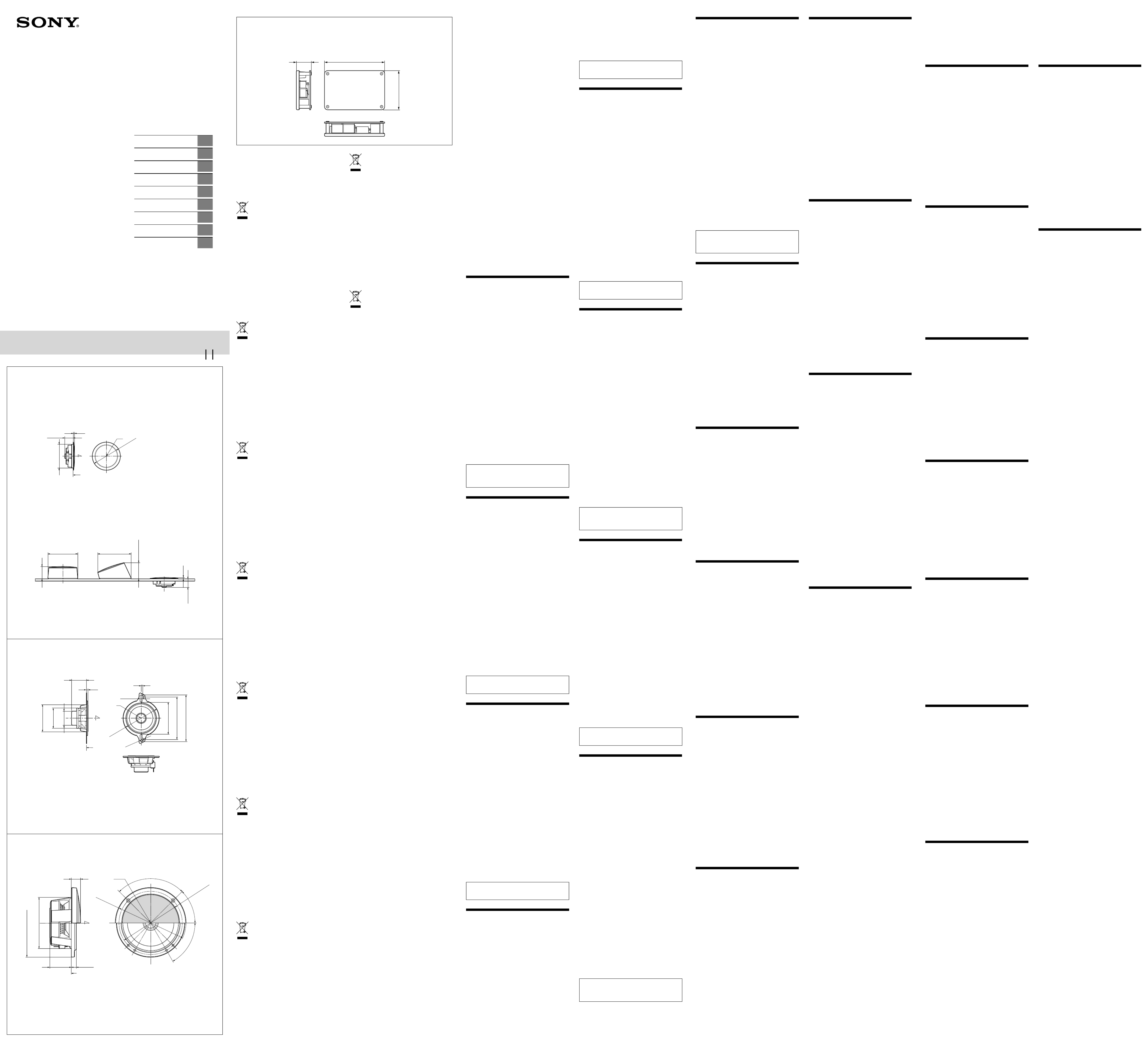 SONY