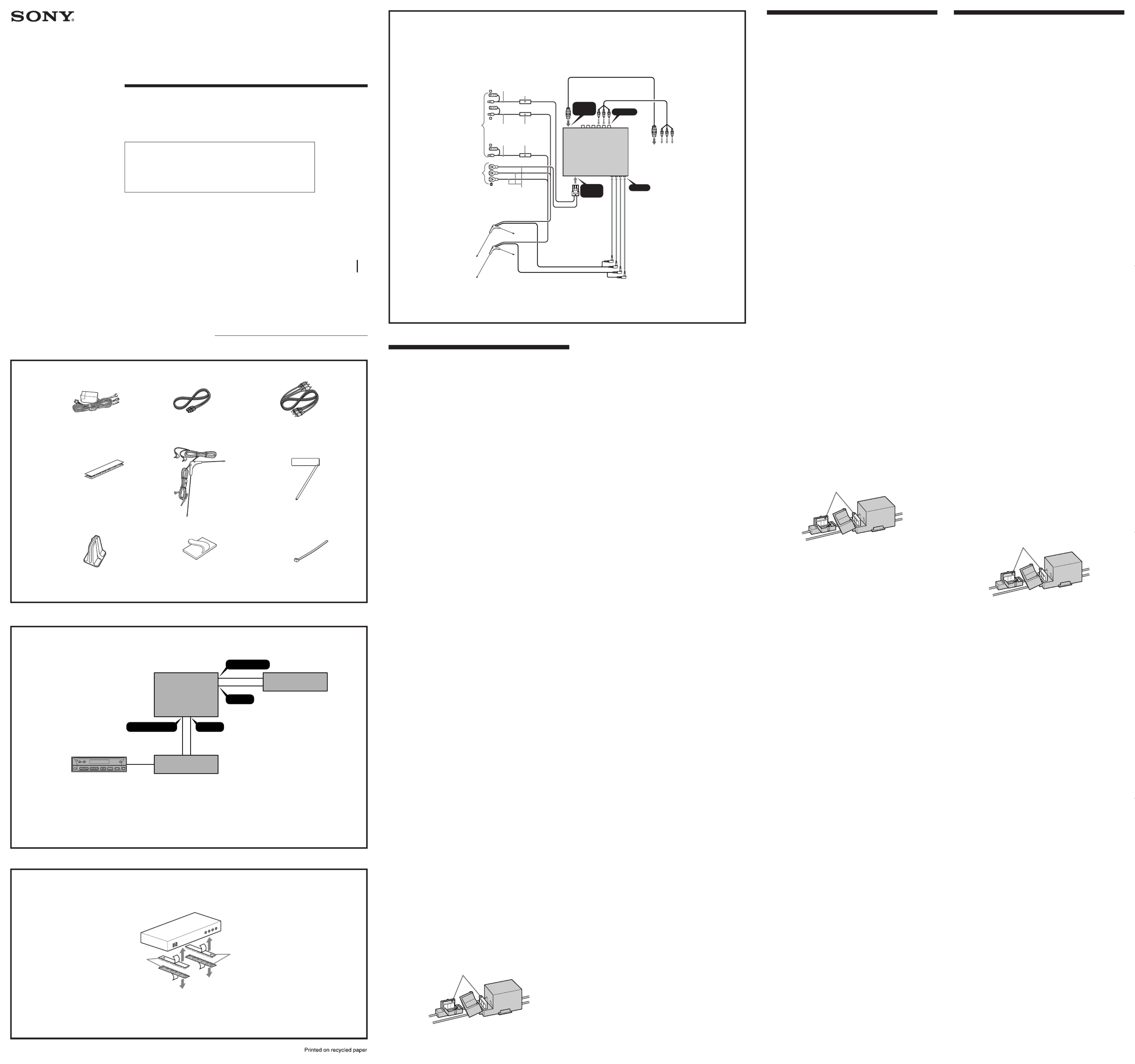 SONY

Printed on recycled paper