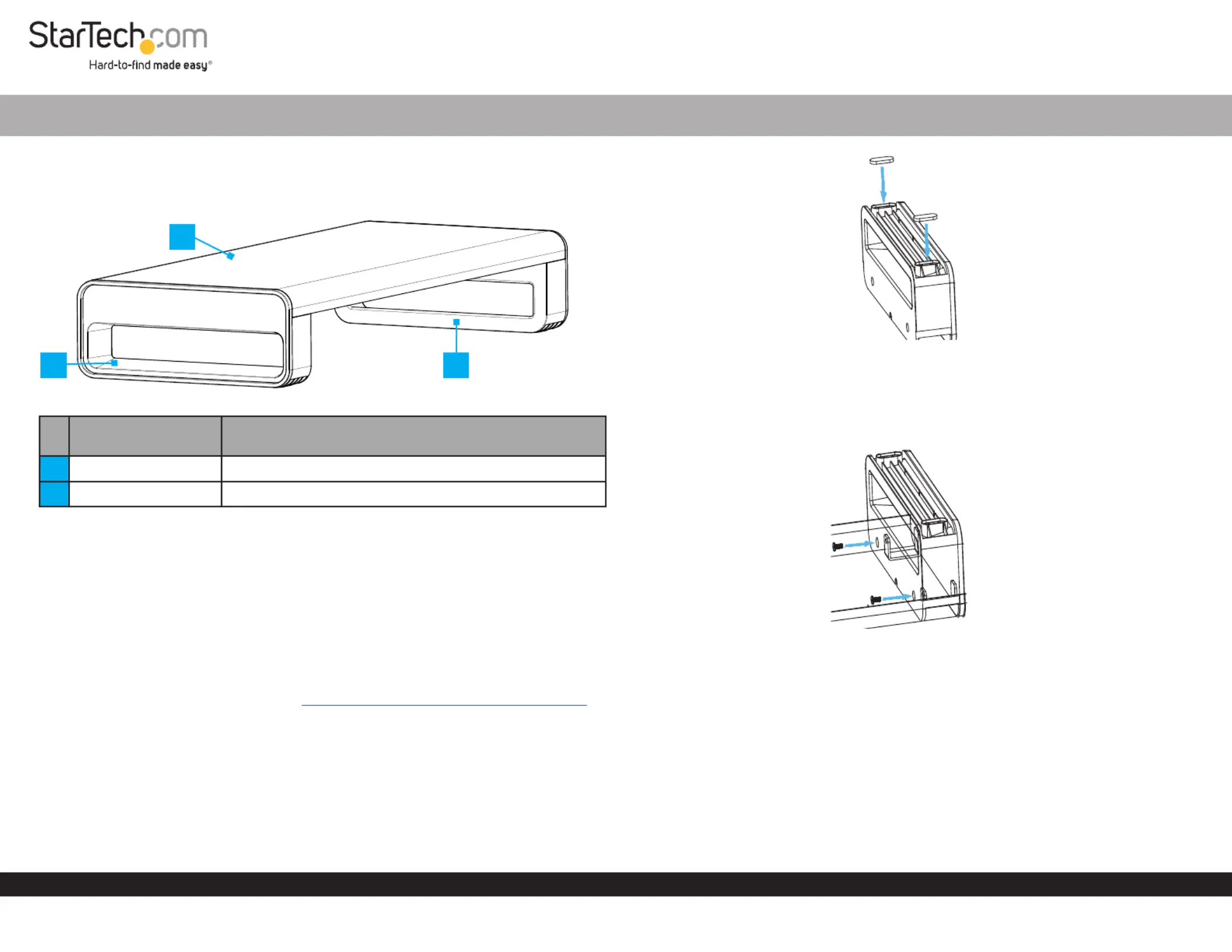 StarTech.com
Hard-to-find made easy®