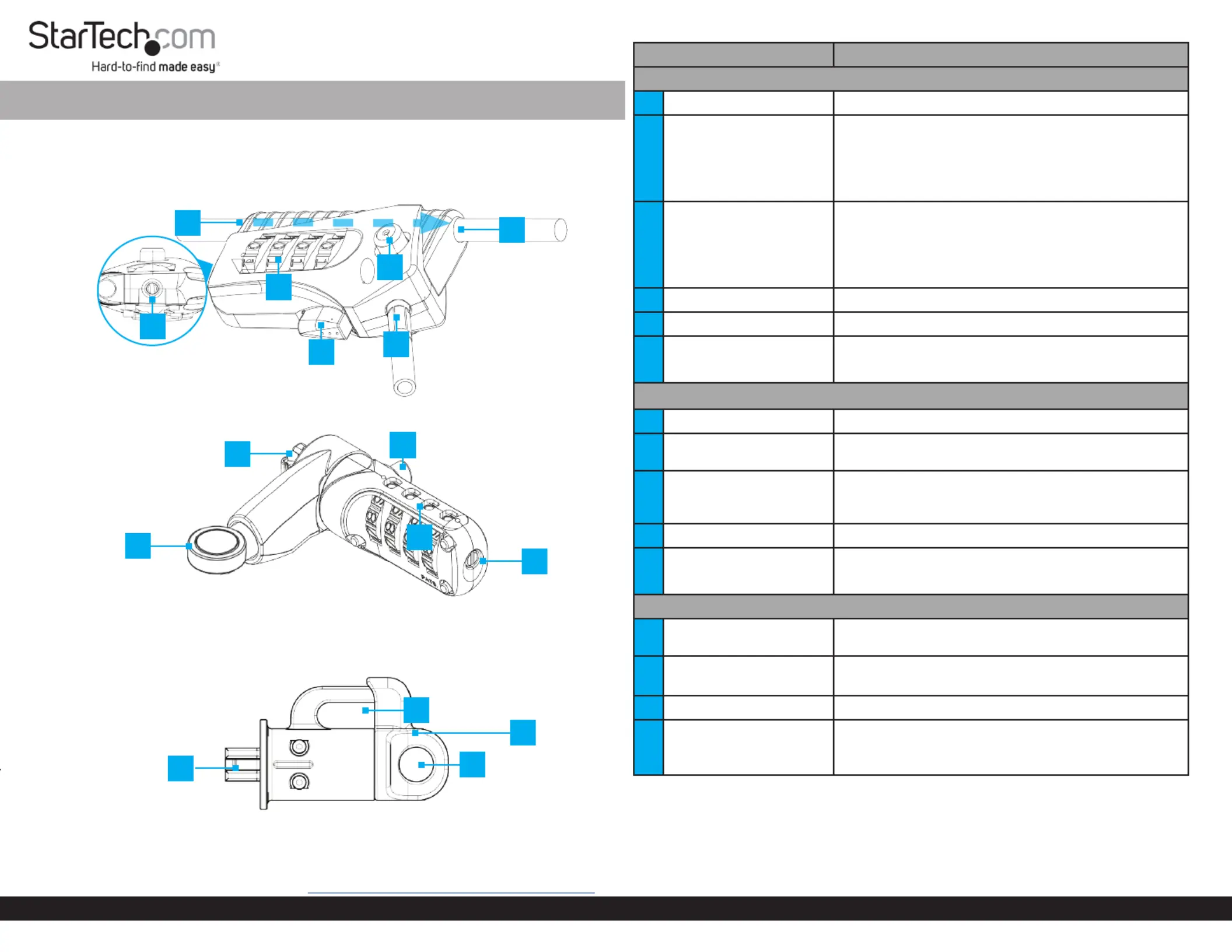 StarTech.com
Hard-to-find made easy®