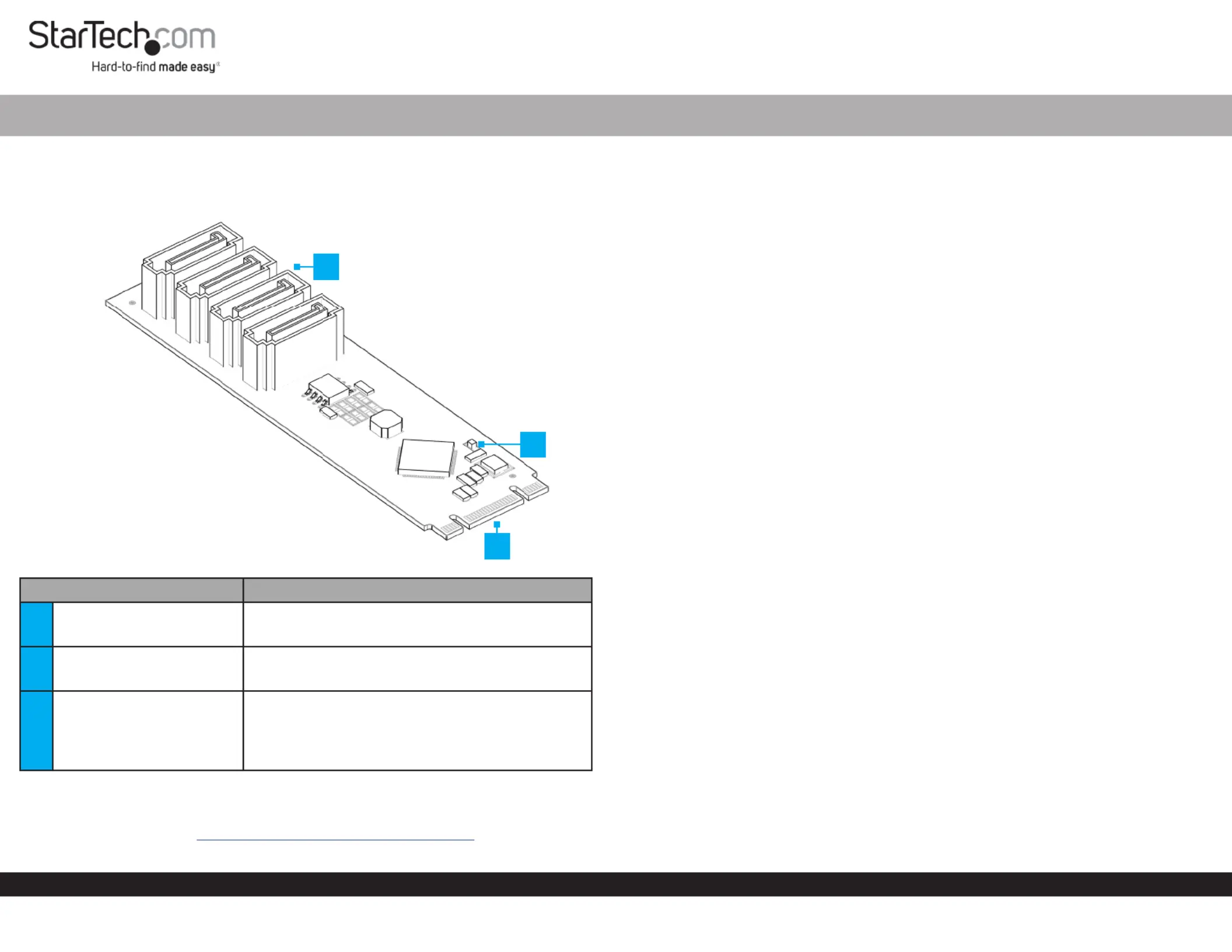 StarTech.com
Hard-to-find made easy®