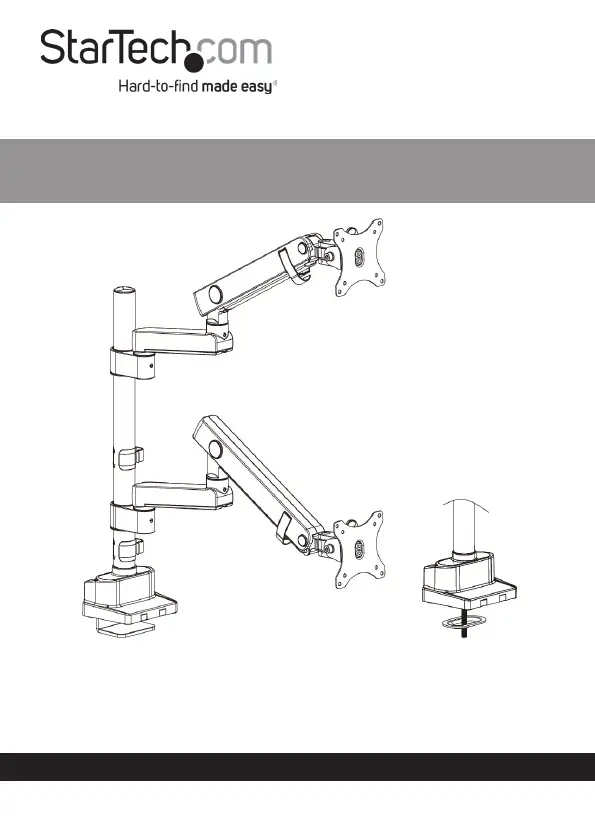 StarTech.com
Hard-to-find made easy®