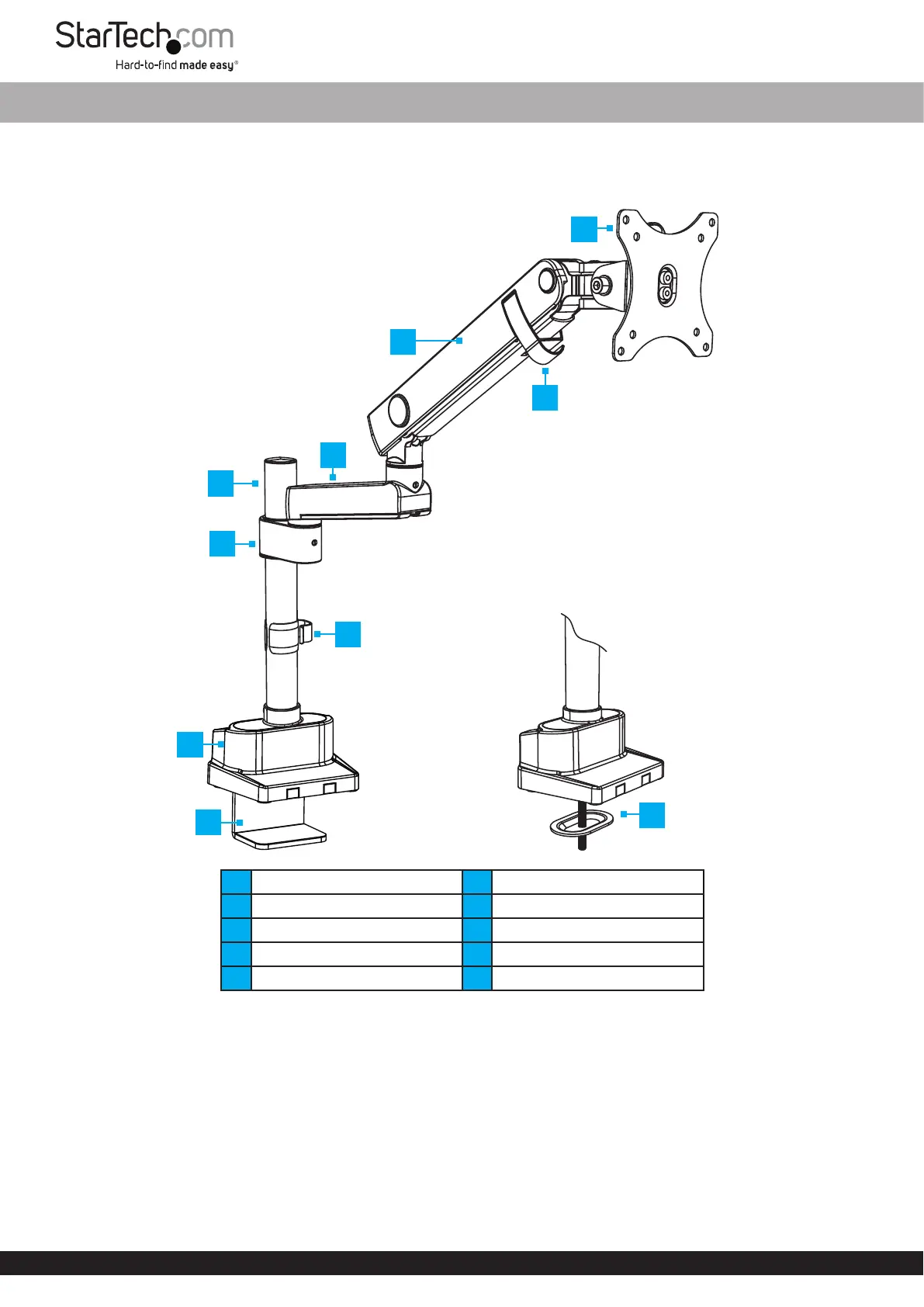 StarTech.com
Hard-to-find made easy®