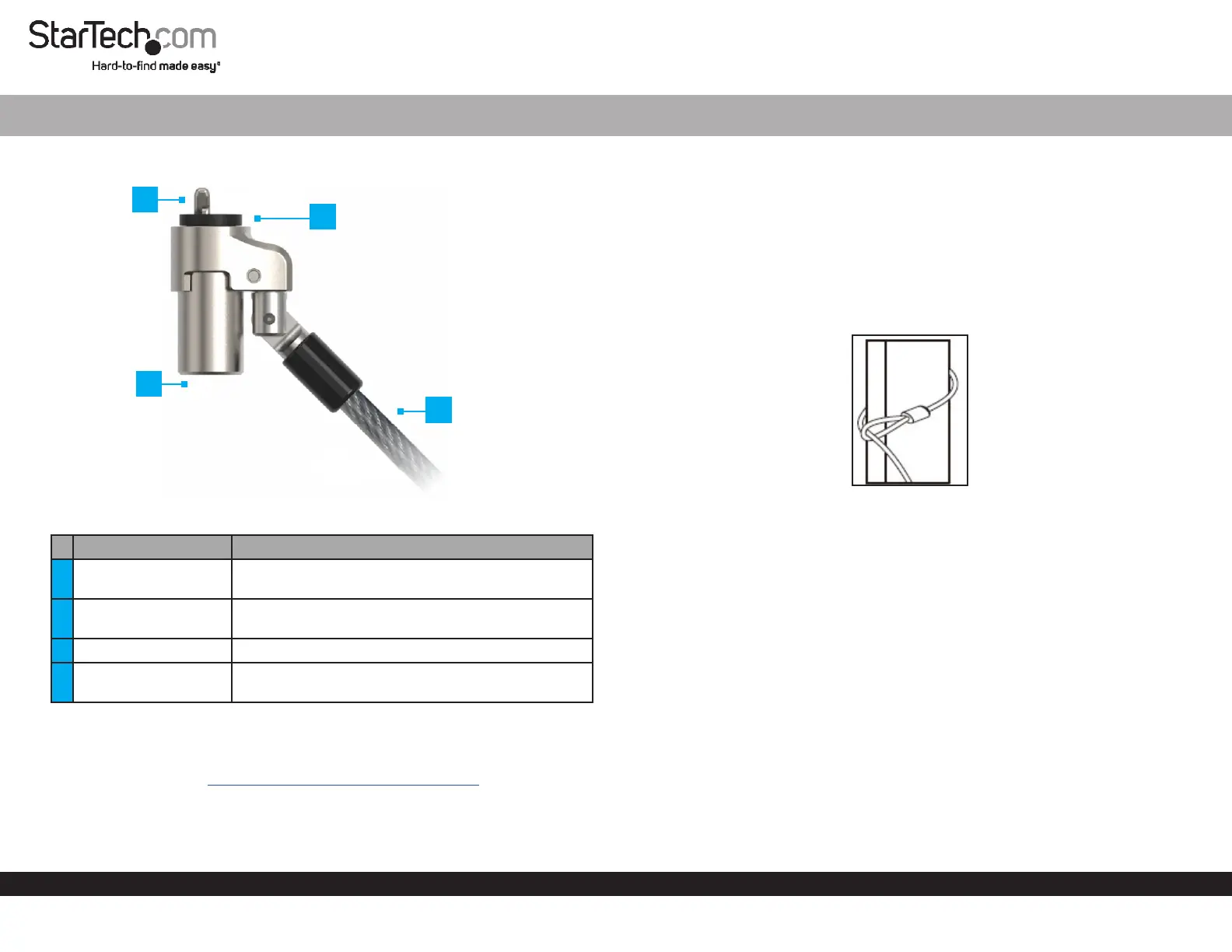 StarTech.com
Hard-to-find made easy®