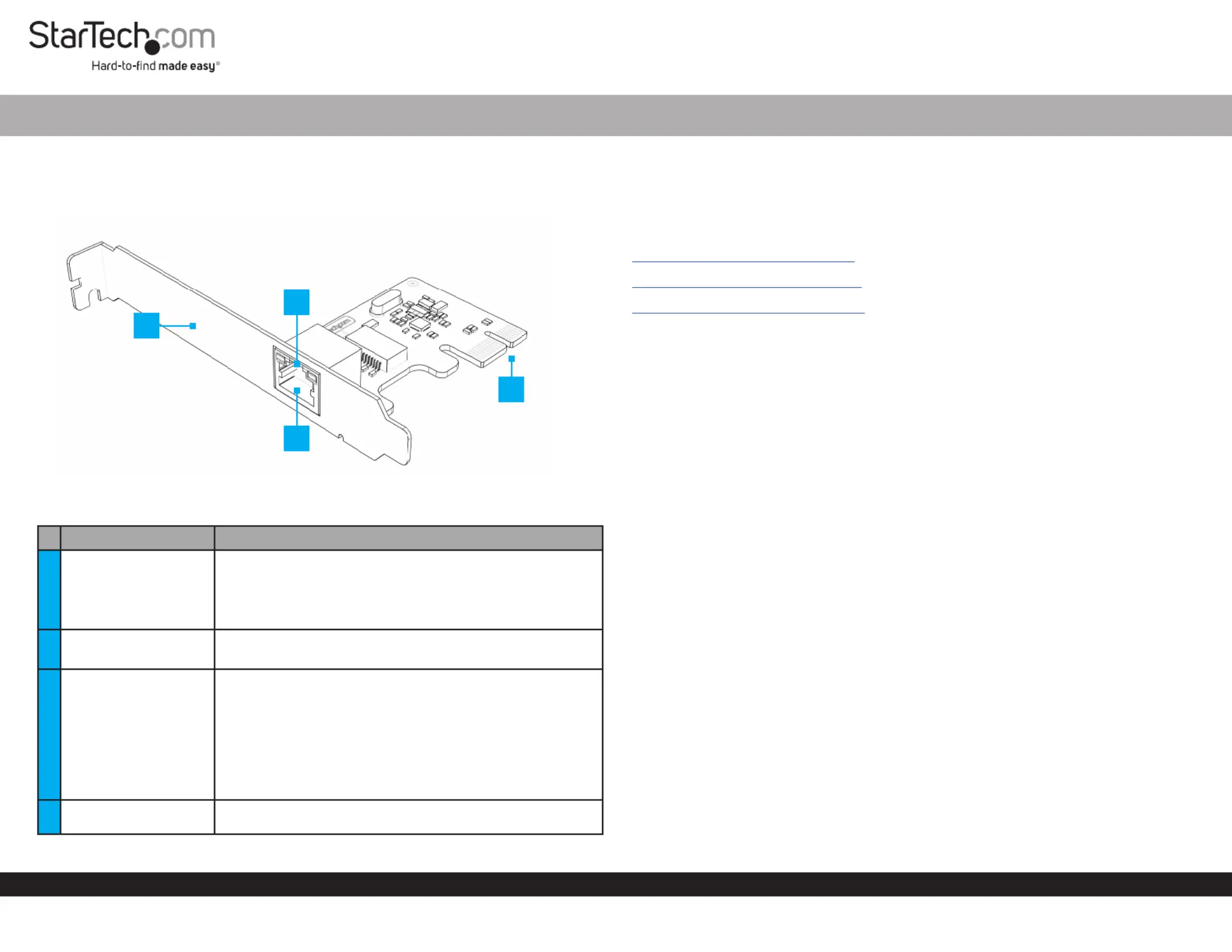 StarTech.com
Hard-to-find made easy®