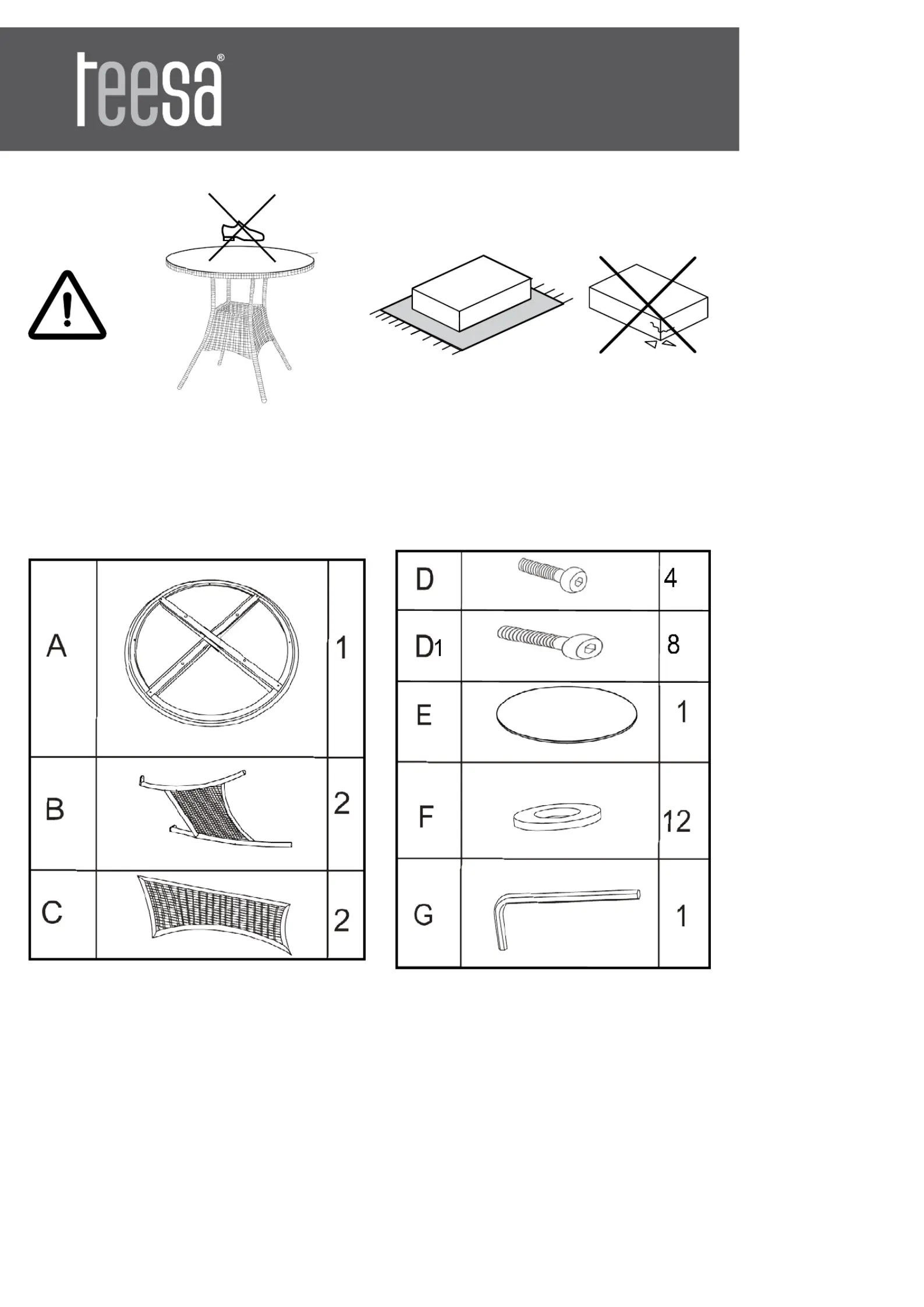 teesa®

| A |  | 1 |
|---|---|---|
| B |  | 2 |
| C |  | 2 |

| D |  | 4 |
|---|---|---|
| D1 |  | 8 |
| E |  | 1 |
| F |  | 12 |
| G |  | 1 |