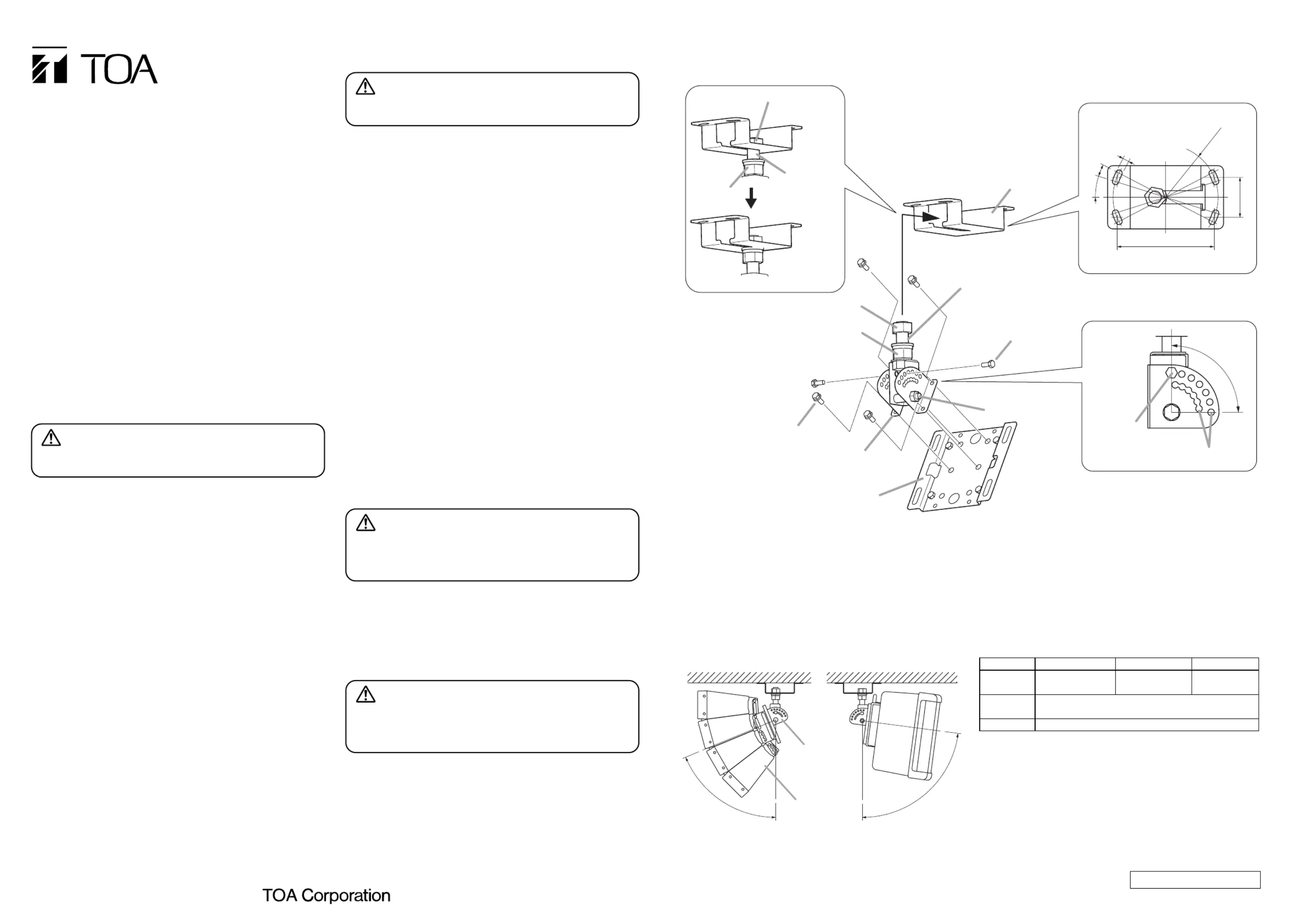 TOA

TOA Corporation