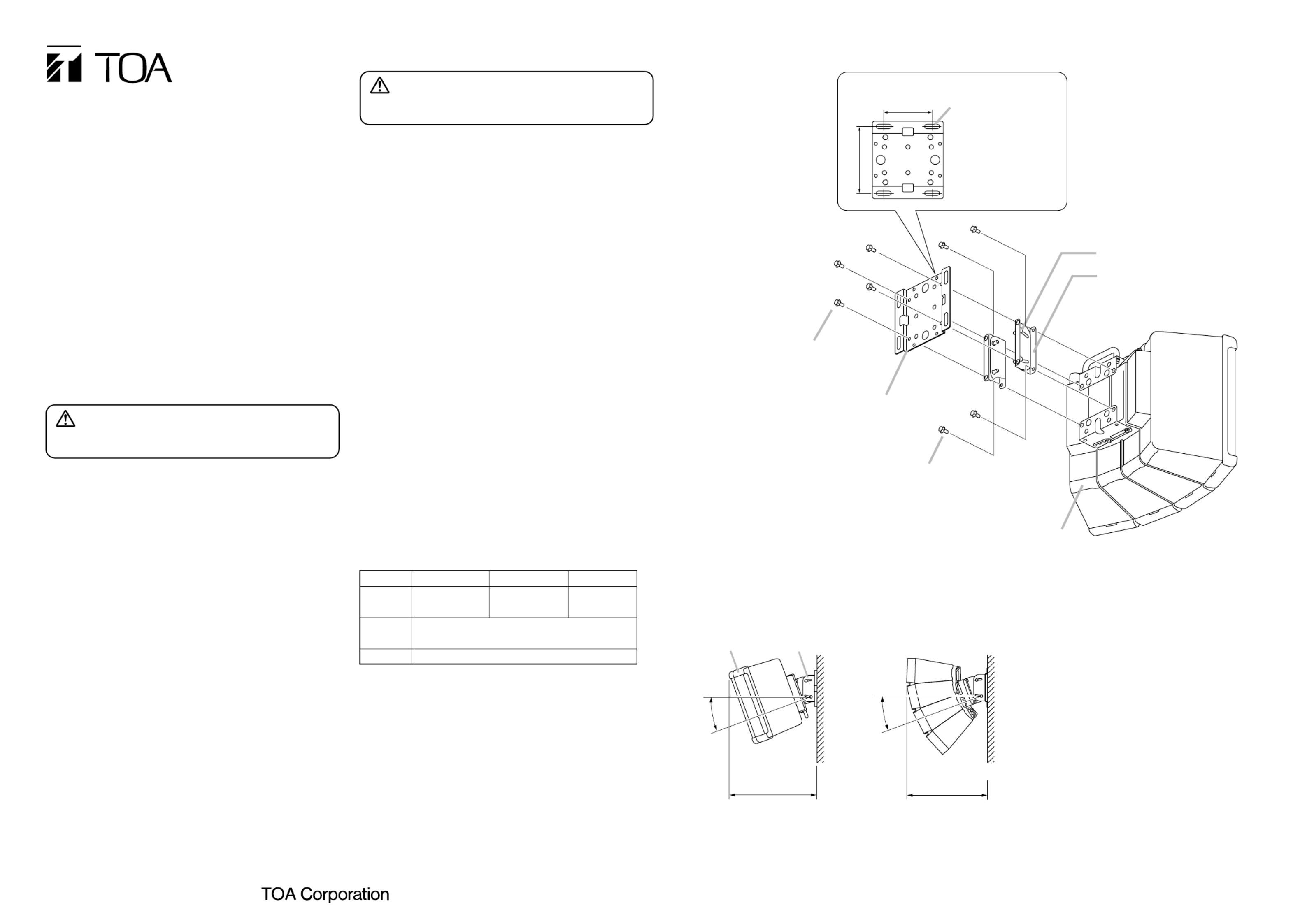 TOA

TOA Corporation