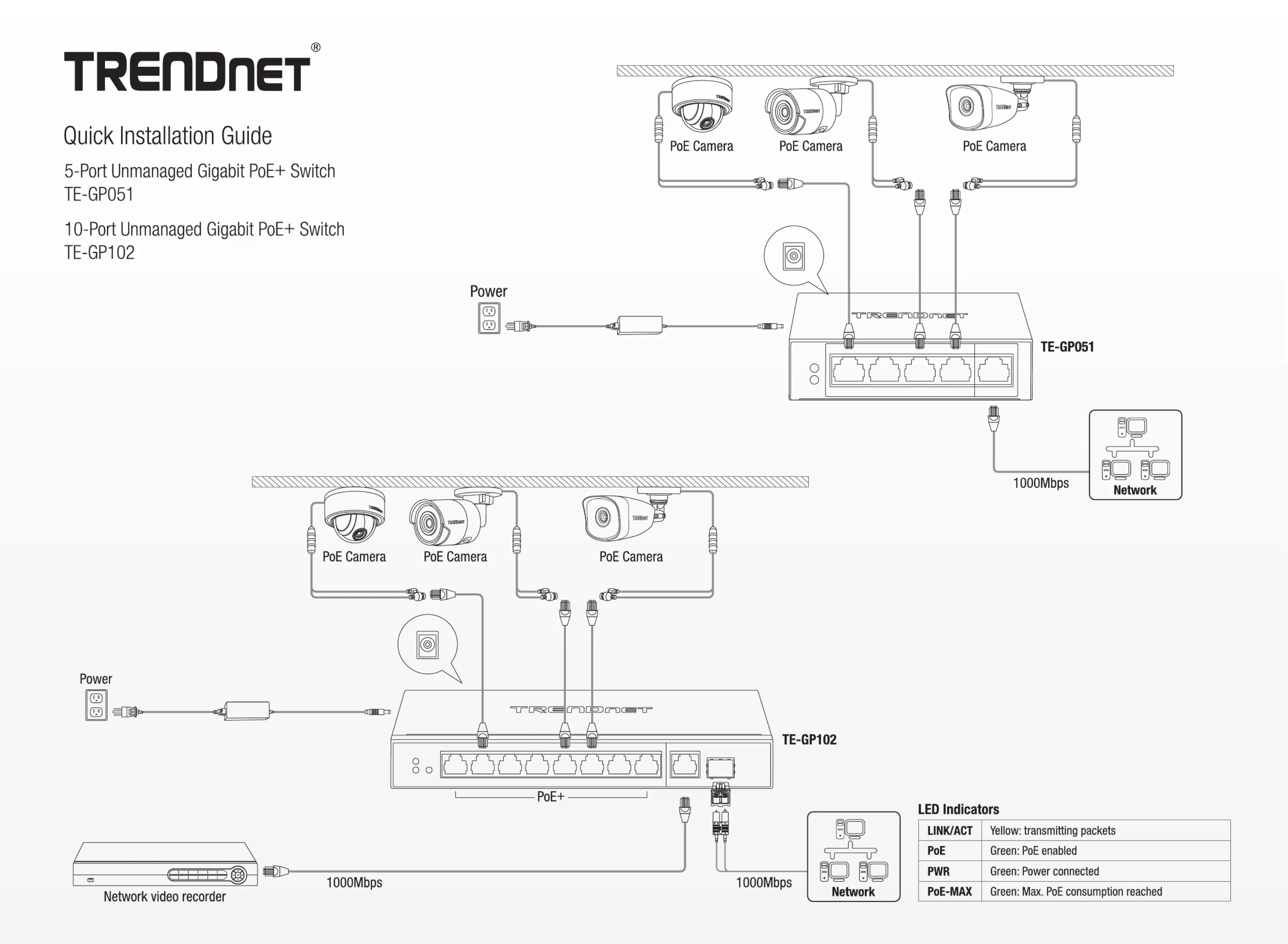 TRENDnet®

Quick Installation Guide

5-Port Unmanaged Gigabit PoE+ Switch
TE-GP051

10-Port Unmanaged Gigabit PoE+ Switch
TE-GP102

PoE Camera
PoE Camera
PoE Camera

Power

TRENDnet

TE-GP051

1000Mbps

Network

PoE Camera
PoE Camera
PoE Camera

Power

TRENDnet

TE-GP102

PoE+

Network video recorder

1000Mbps

1000Mbps

Network

LED Indicators

| LINK/ACT | Yellow: transmitting packets |
|---|---|
| PoE | Green: PoE enabled |
| PWR | Green: Power connected |
| PoE-MAX | Green: Max. PoE consumption reached |