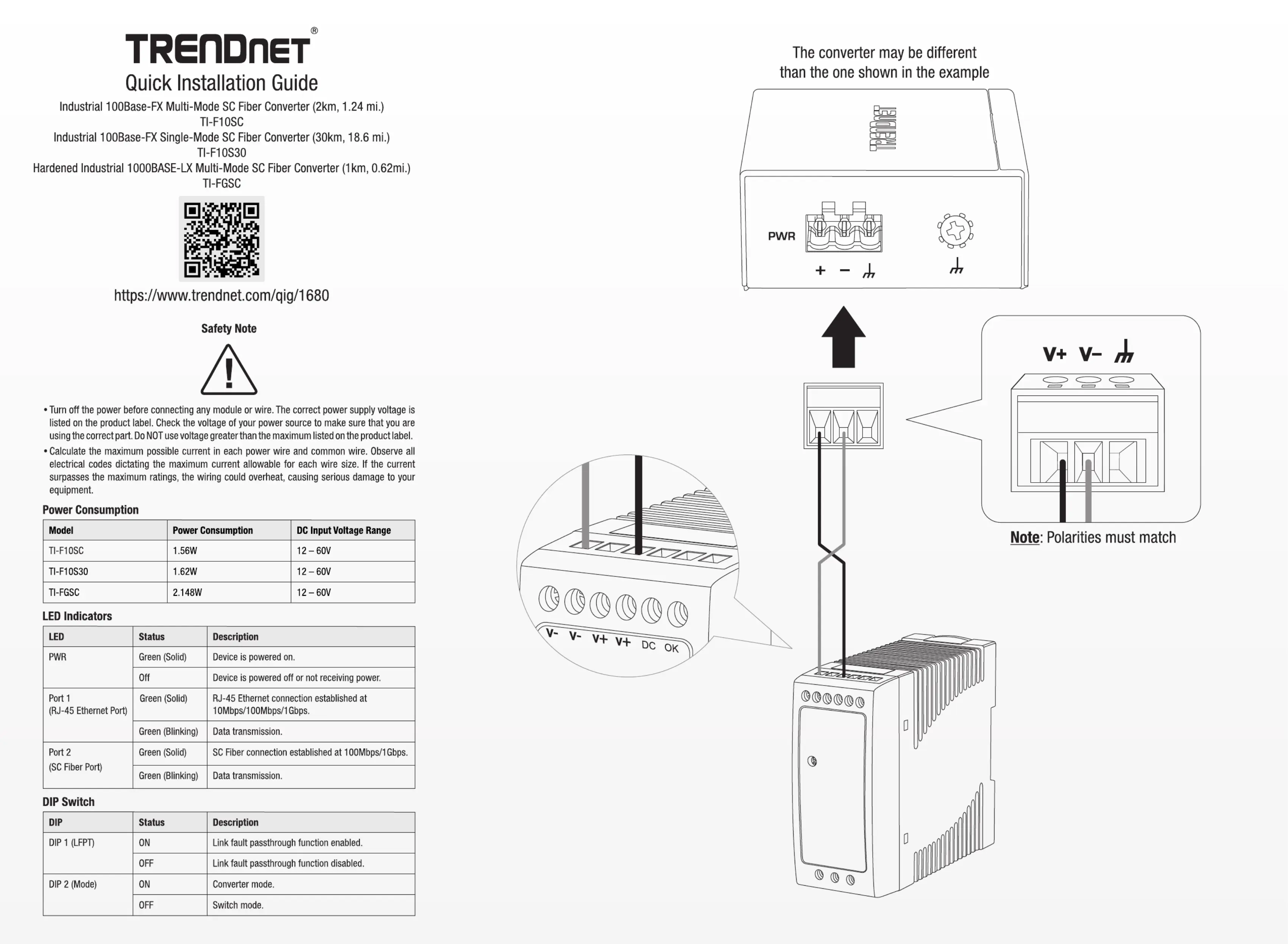 TRENDnet®
Quick Installation Guide
Industrial 100Base-FX Multi-Mode SC Fiber Converter (2km, 1.24 mi.)
TI-F10SC
Industrial 100Base-FX Single-Mode SC Fiber Converter (30km, 18.6 mi.)
TI-F10S30
Hardened Industrial 1000BASE-LX Multi-Mode SC Fiber Converter (1km, 0.62mi.)
TI-FGSC

https://www.trendnet.com/qig/1680

Safety Note

• Turn off the power before connecting any module or wire. The correct power supply voltage is listed on the product label. Check the voltage of your power source to make sure that you are using the correct part. Do NOT use voltage greater than the maximum listed on the product label.
• Calculate the maximum possible current in each power wire and common wire. Observe all electrical codes dictating the maximum current allowable for each wire size. If the current surpasses the maximum ratings, the wiring could overheat, causing serious damage to your equipment.

Power Consumption

| Model | Power Consumption | DC Input Voltage Range |
|---|---|---|
| TI-F10SC | 1.56W | 12 – 60V |
| TI-F10S30 | 1.62W | 12 – 60V |
| TI-FGSC | 2.148W | 12 – 60V |

LED Indicators

| LED | Status | Description |
|---|---|---|
| PWR | Green (Solid) | Device is powered on. |
| | Off | Device is powered off or not receiving power. |
| Port 1 (RJ-45 Ethernet Port) | Green (Solid) | RJ-45 Ethernet connection established at 10Mbps/100Mbps/1Gbps. |
| | Green (Blinking) | Data transmission. |
| Port 2 (SC Fiber Port) | Green (Solid) | SC Fiber connection established at 100Mbps/1Gbps. |
| | Green (Blinking) | Data transmission. |

DIP Switch

| DIP | Status | Description |
|---|---|---|
| DIP 1 (LFPT) | ON | Link fault passthrough function enabled. |
| | OFF | Link fault passthrough function disabled. |
| DIP 2 (Mode) | ON | Converter mode. |
| | OFF | Switch mode. |

The converter may be different than the one shown in the example

TRENDnet
PWR
+ −

V+ V−

Note: Polarities must match

V- V- V+ V+ DC OK