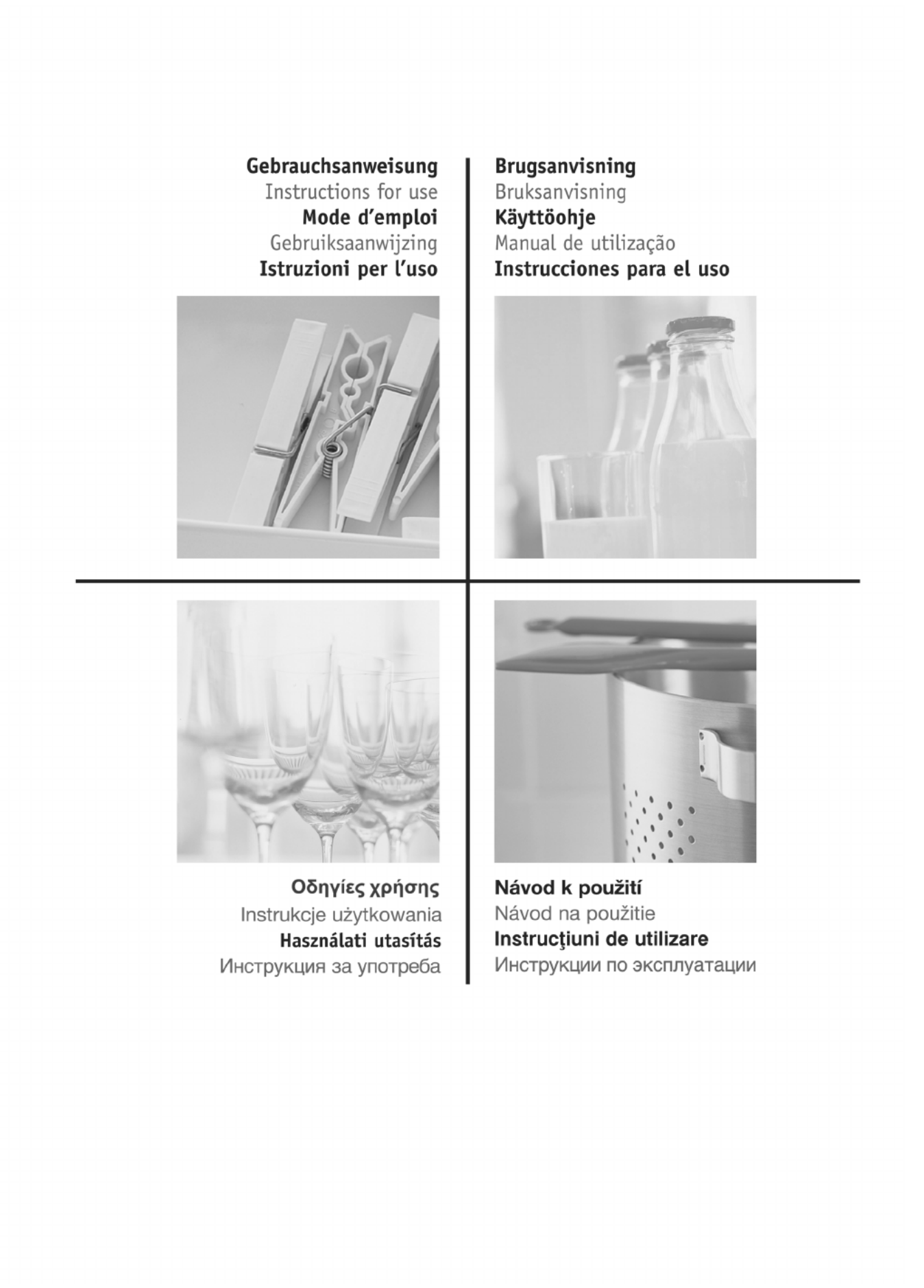 Gebrauchsanweisung
Instructions for use
Mode d'emploi
Gebruiksaanwijzing
Istruzioni per l'uso

Brugsanvisning
Bruksanvisning
Käyttöohje
Manual de utilização
Instrucciones para el uso

Οδηγίες χρήσης
Instrukcje użytkowania
Használati utasítás
Инструкция за употреба

Návod k použití
Návod na použitie
Instrucţiuni de utilizare
Инструкции по эксплуатации