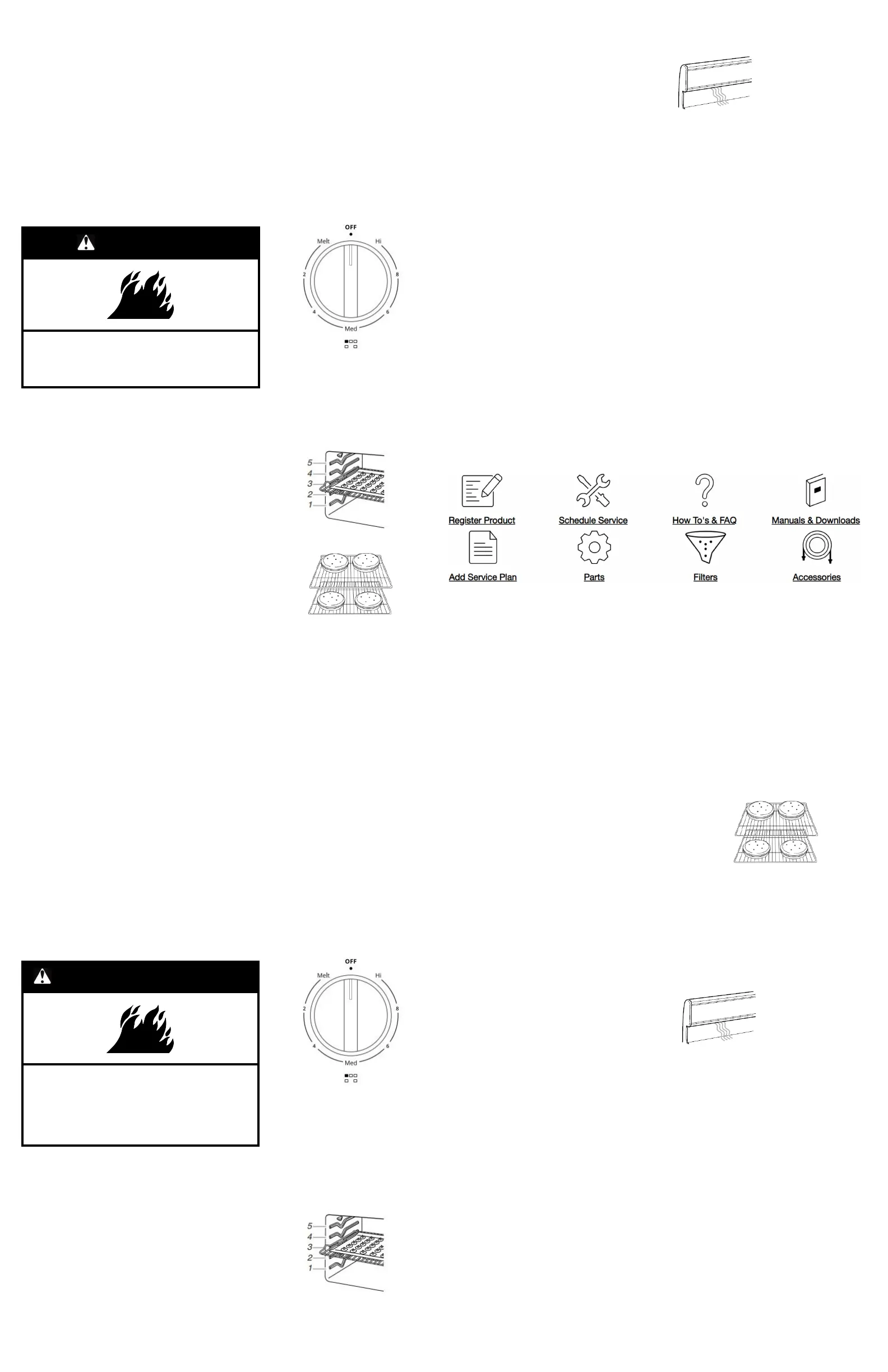 OFF
Melt
Hi
2
8
4
6
Med

5
4
3
2
1

Register Product
Schedule Service
How To's & FAQ
Manuals & Downloads
Add Service Plan
Parts
Filters
Accessories

OFF
Melt
Hi
2
8
4
6
Med

5
4
3
2
1