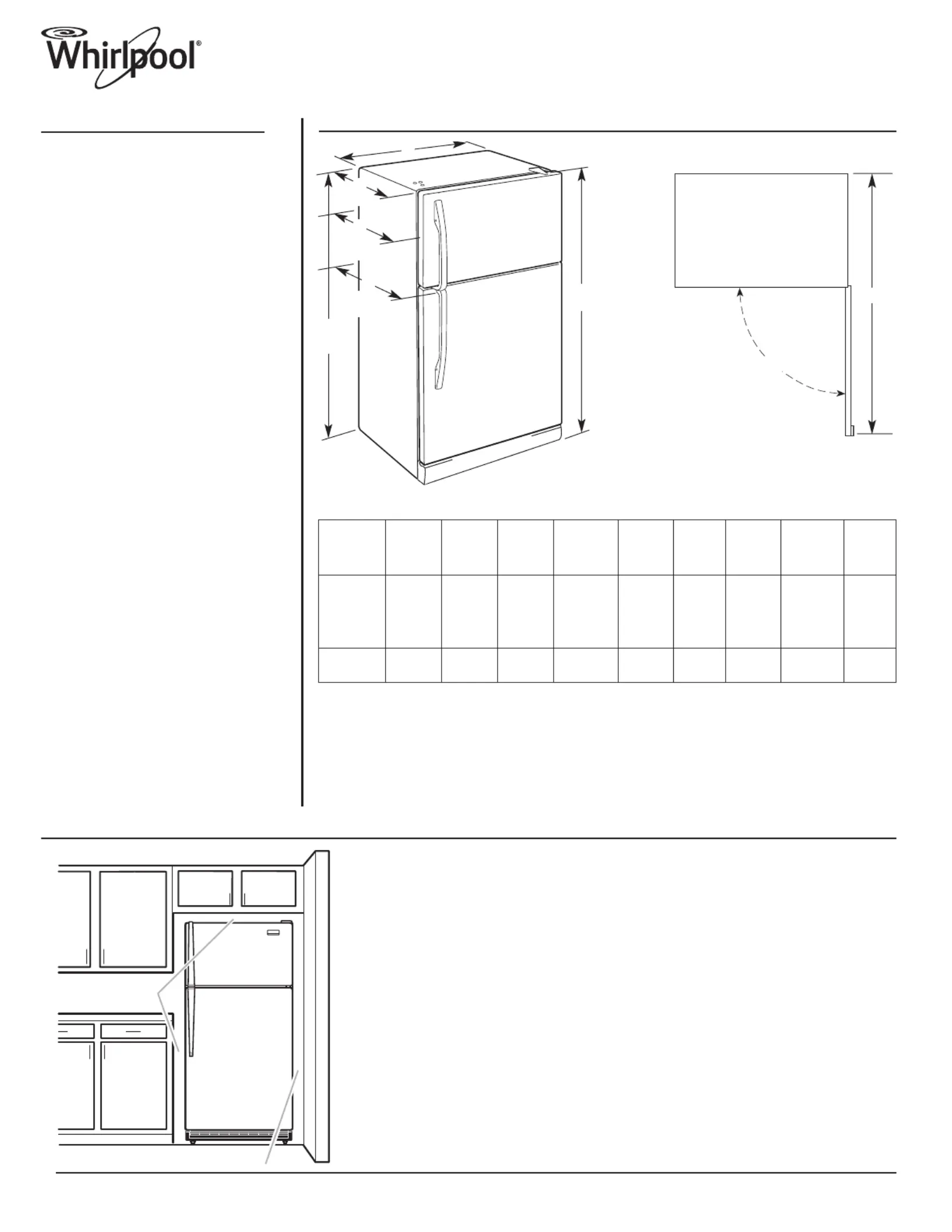 Whirlpool®