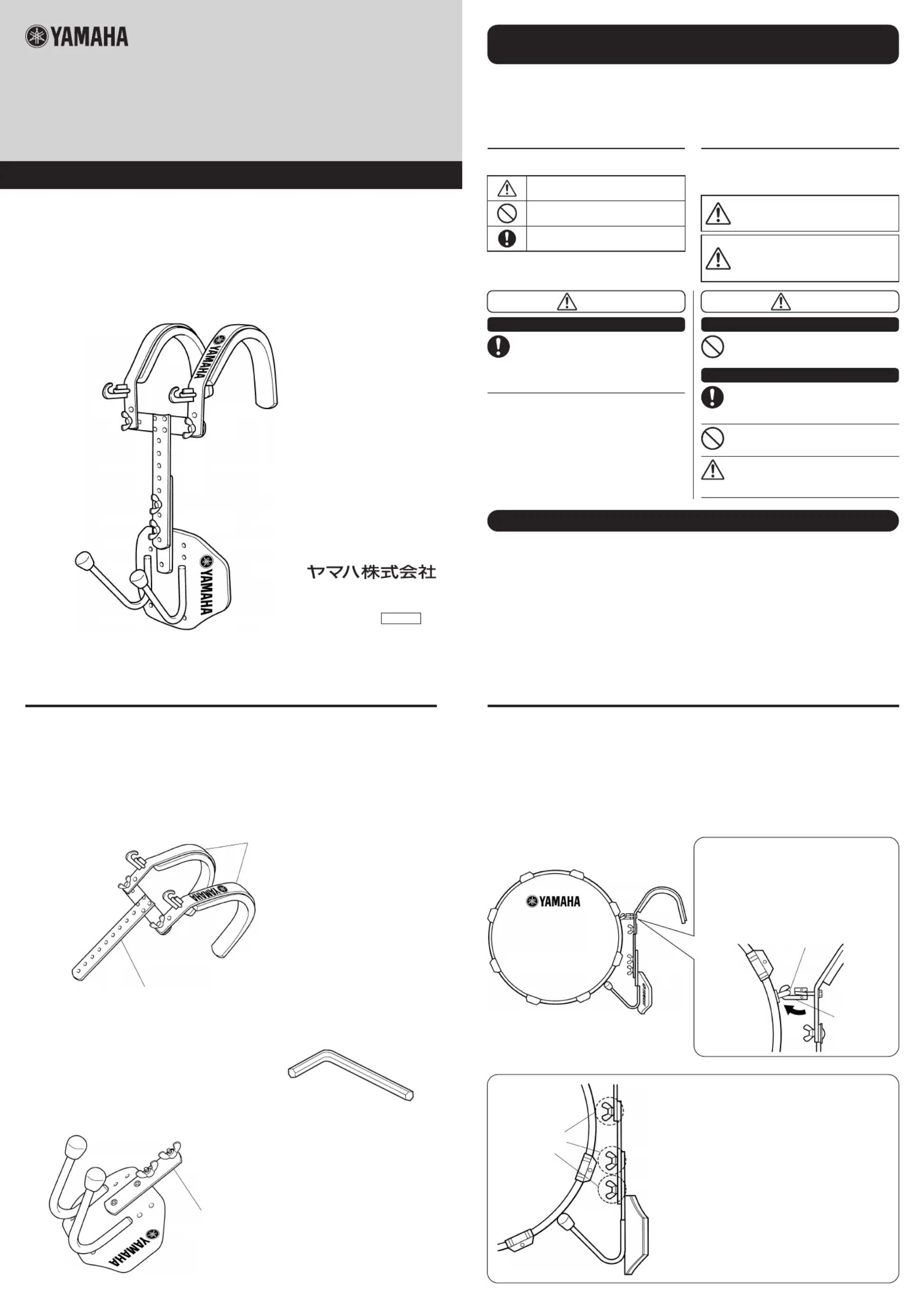 YAMAHA

YAMAHA

YAMAHA

ヤマハ株式会社

YAMAHA

YAMAHA

YAMAHA