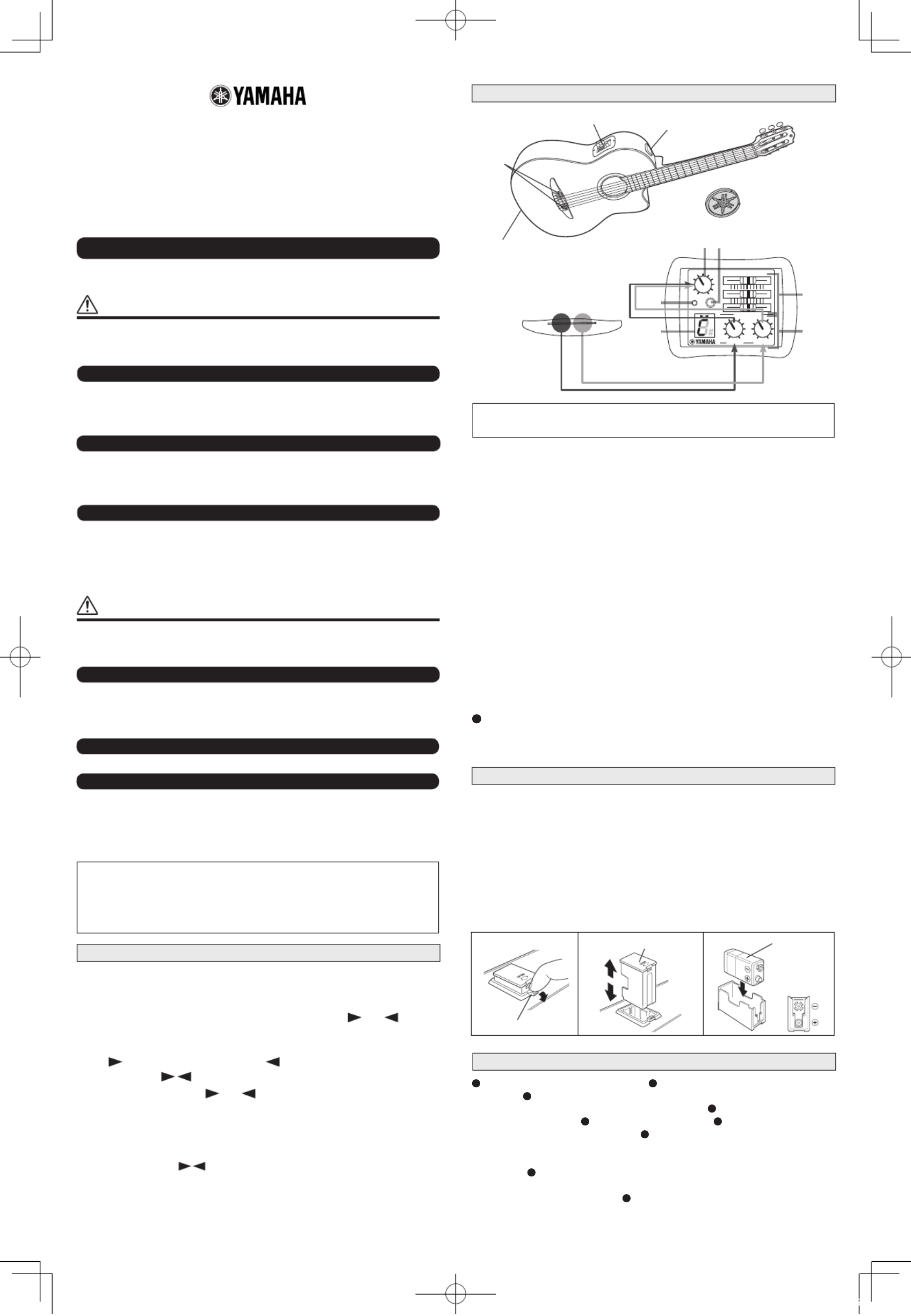 YAMAHA

YAMAHA