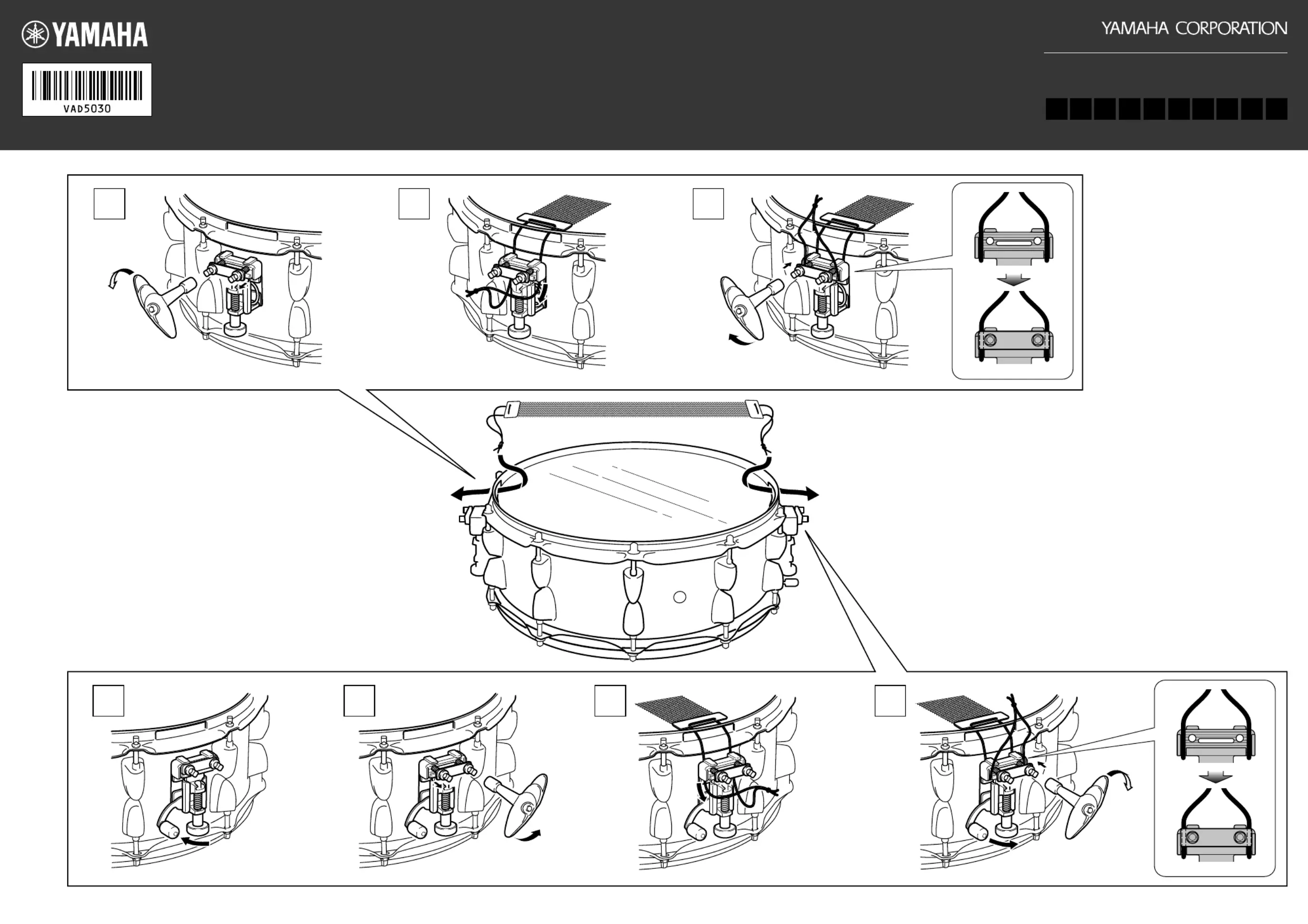 YAMAHA

VAD5030

YAMAHA CORPORATION