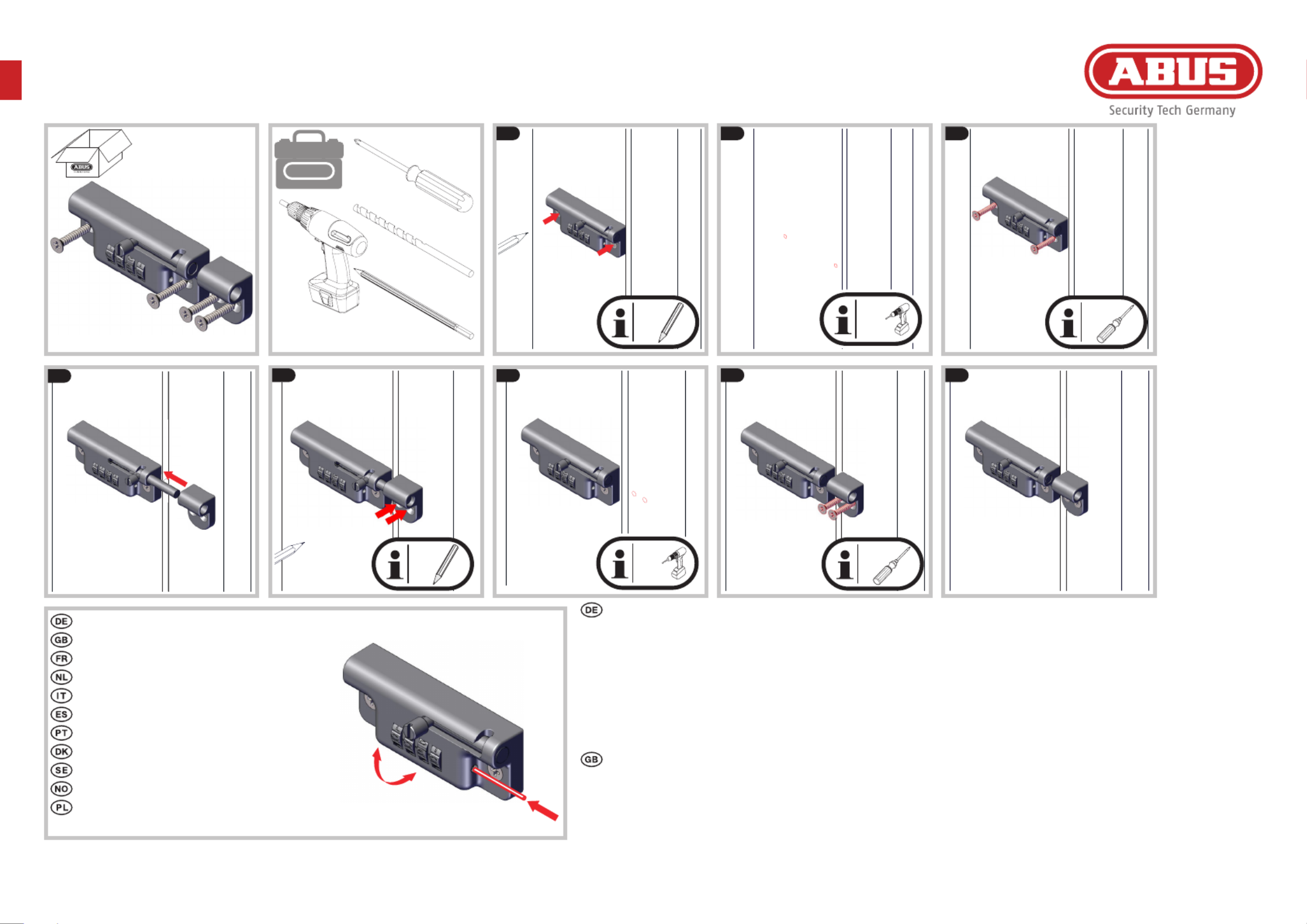 ABUS
Security Tech Germany

ABUS

i

i

i

i

i

i

DE
GB
FR
NL
IT
ES
PT
DK
SE
NO
PL

DE

GB