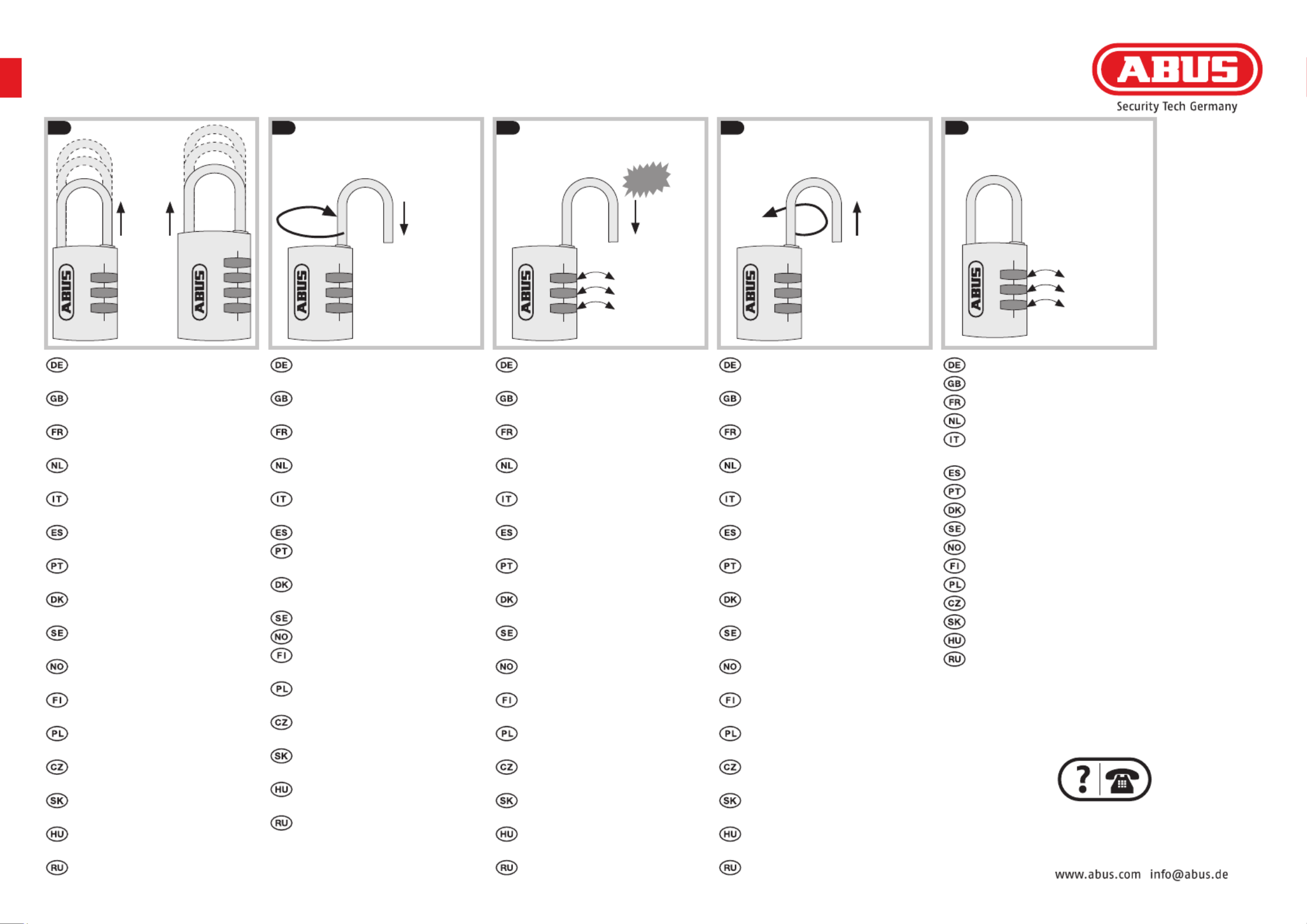 ABUS
Security Tech Germany

ABUS ABUS

DE
GB
FR
NL
IT
ES
PT
DK
SE
NO
FI
PL
CZ
SK
HU
RU

ABUS

DE
GB
FR
NL
IT
ES
PT
DK
SE
NO
FI
PL
CZ
SK
HU
RU

ABUS

DE
GB
FR
NL
IT
ES
PT
DK
SE
NO
FI
PL
CZ
SK
HU
RU

ABUS

DE
GB
FR
NL
IT
ES
PT
DK
SE
NO
FI
PL
CZ
SK
HU
RU

ABUS

DE
GB
FR
NL
IT
ES
PT
DK
SE
NO
FI
PL
CZ
SK
HU
RU

?

www.abus.com info@abus.de