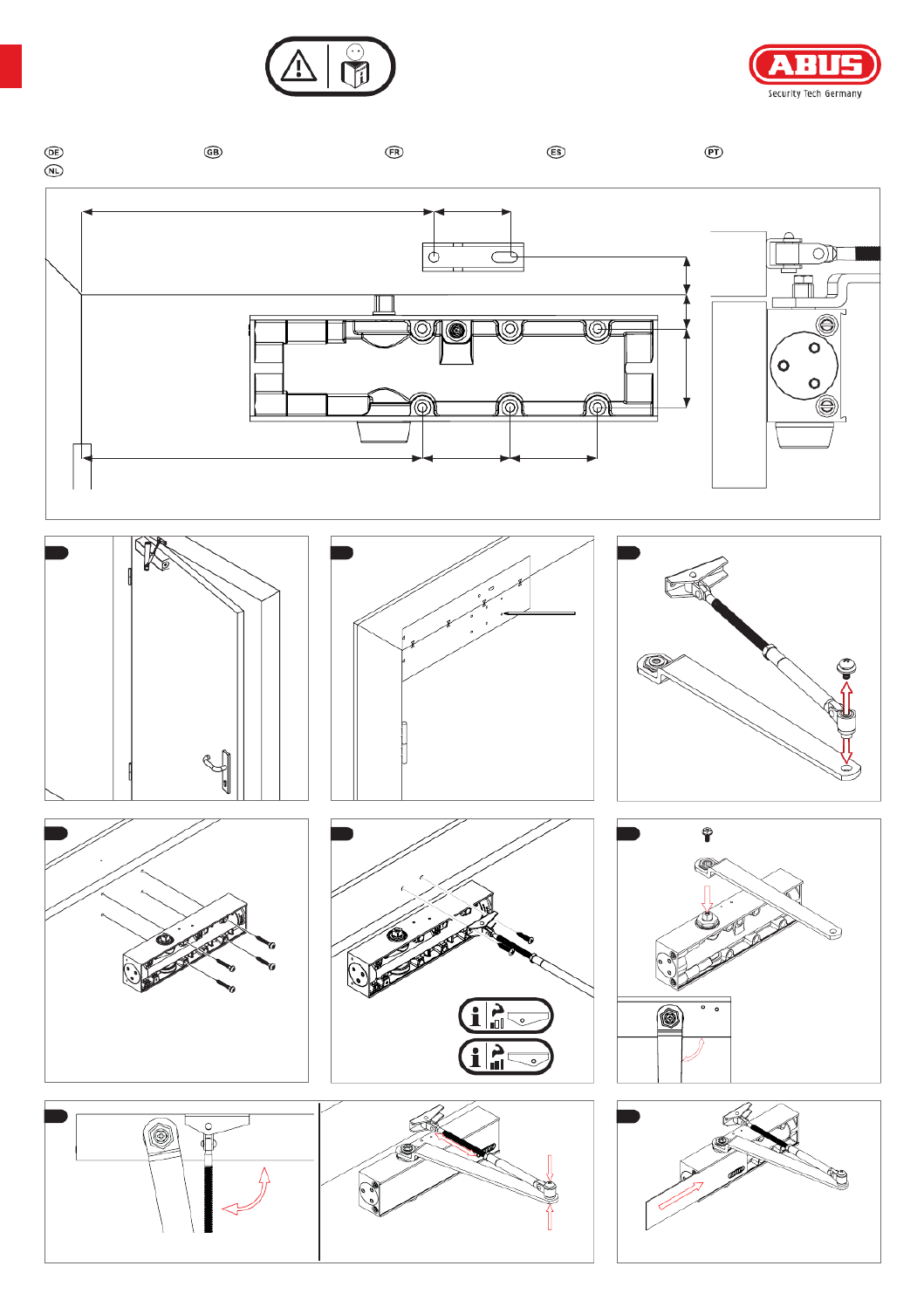 ABUS
Security Tech Germany

DE GB FR ES PT
NL