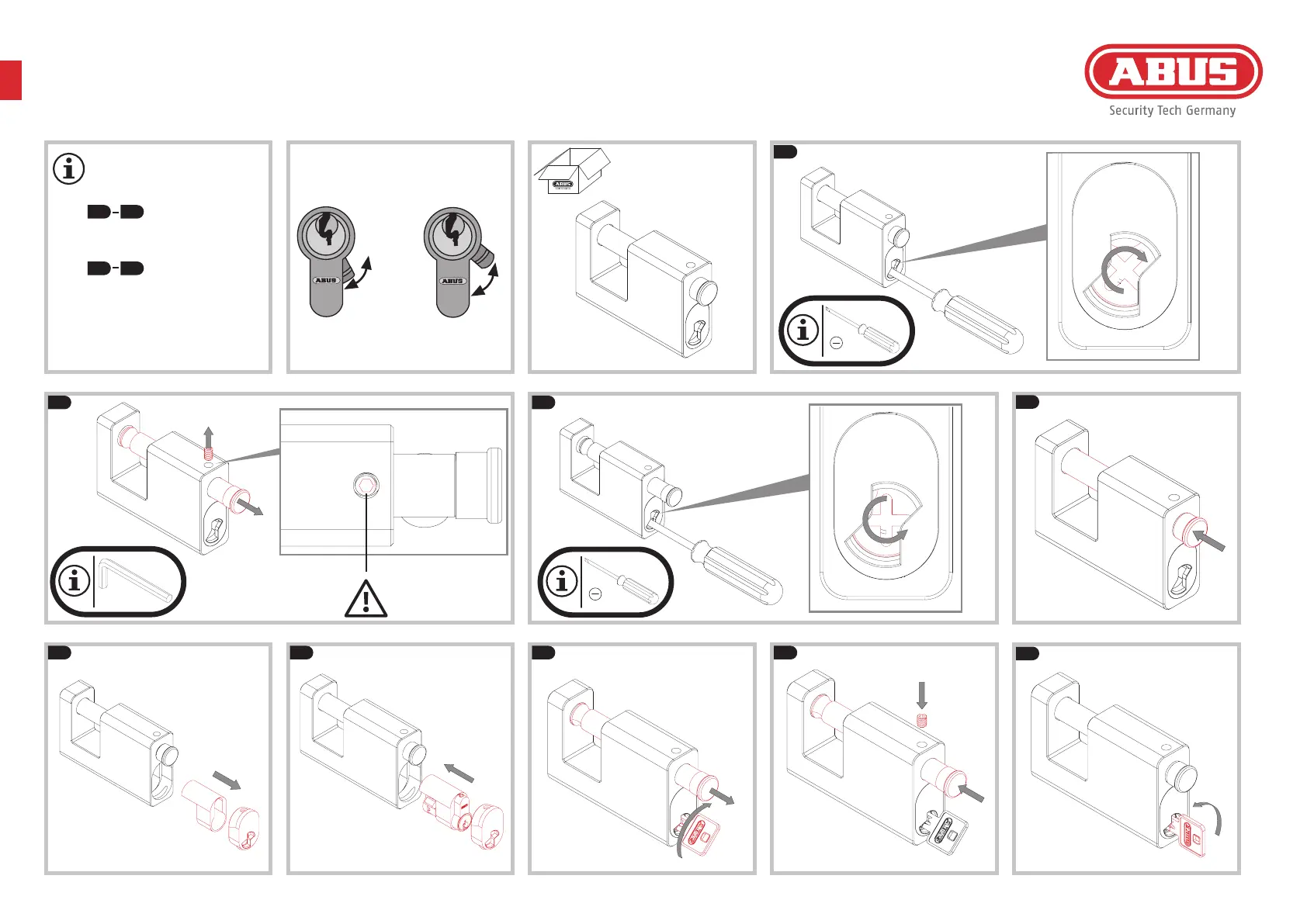 ABUS
Security Tech Germany

ABUS

ABUS

ABUS