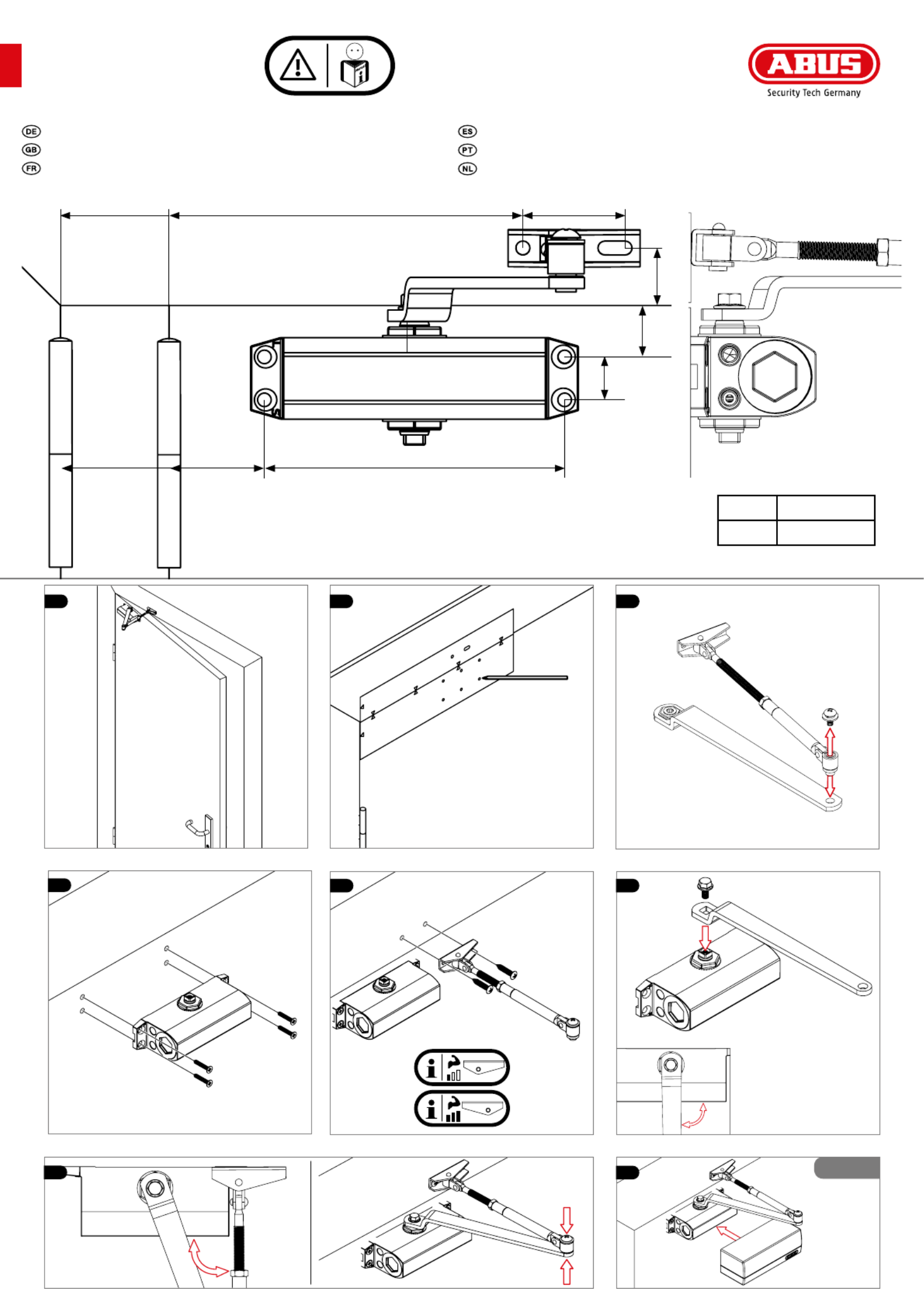 ABUS
Security Tech Germany

DE
GB
FR

ES
PT
NL