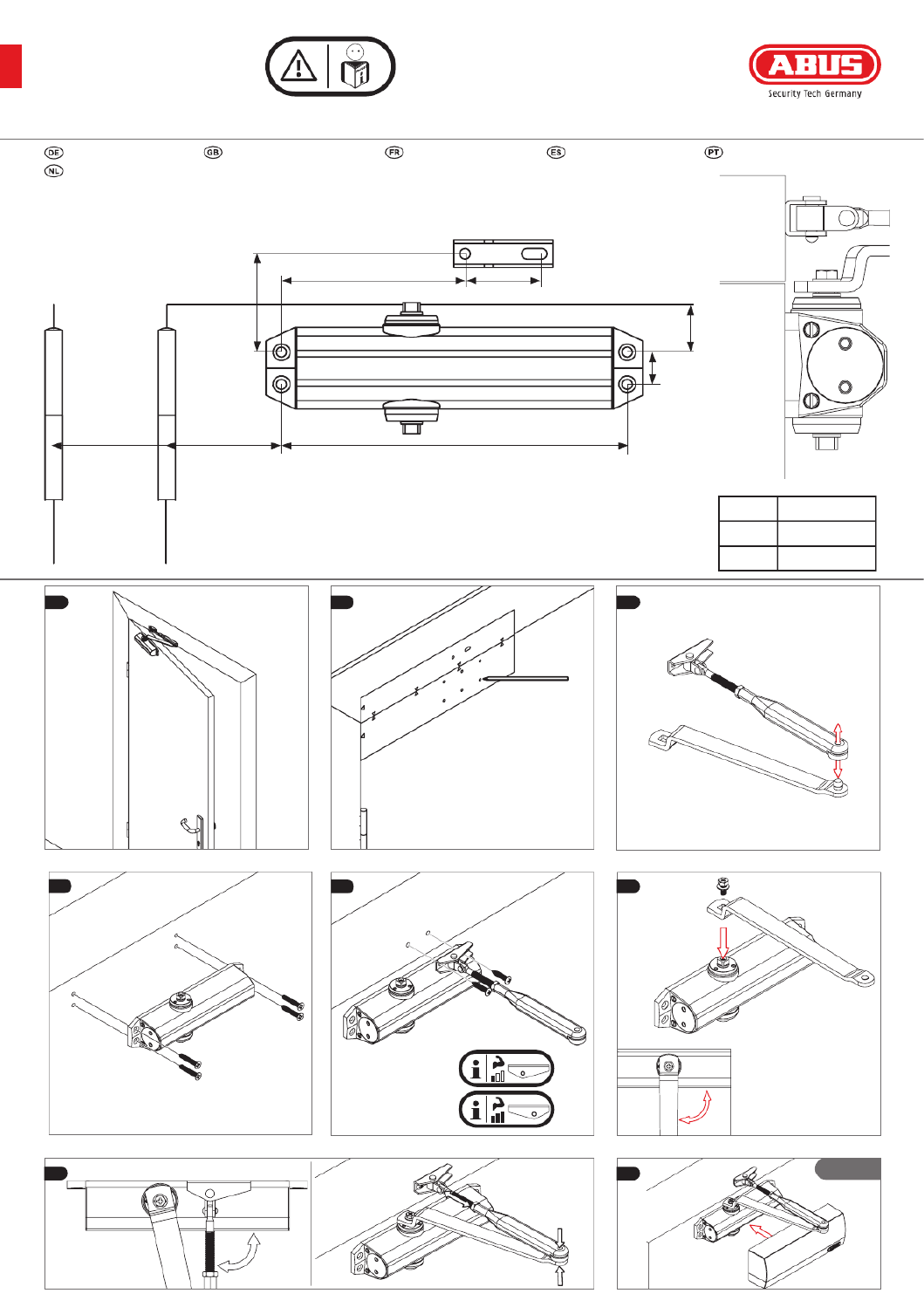 ABUS
Security Tech Germany

DE GB FR ES PT
NL