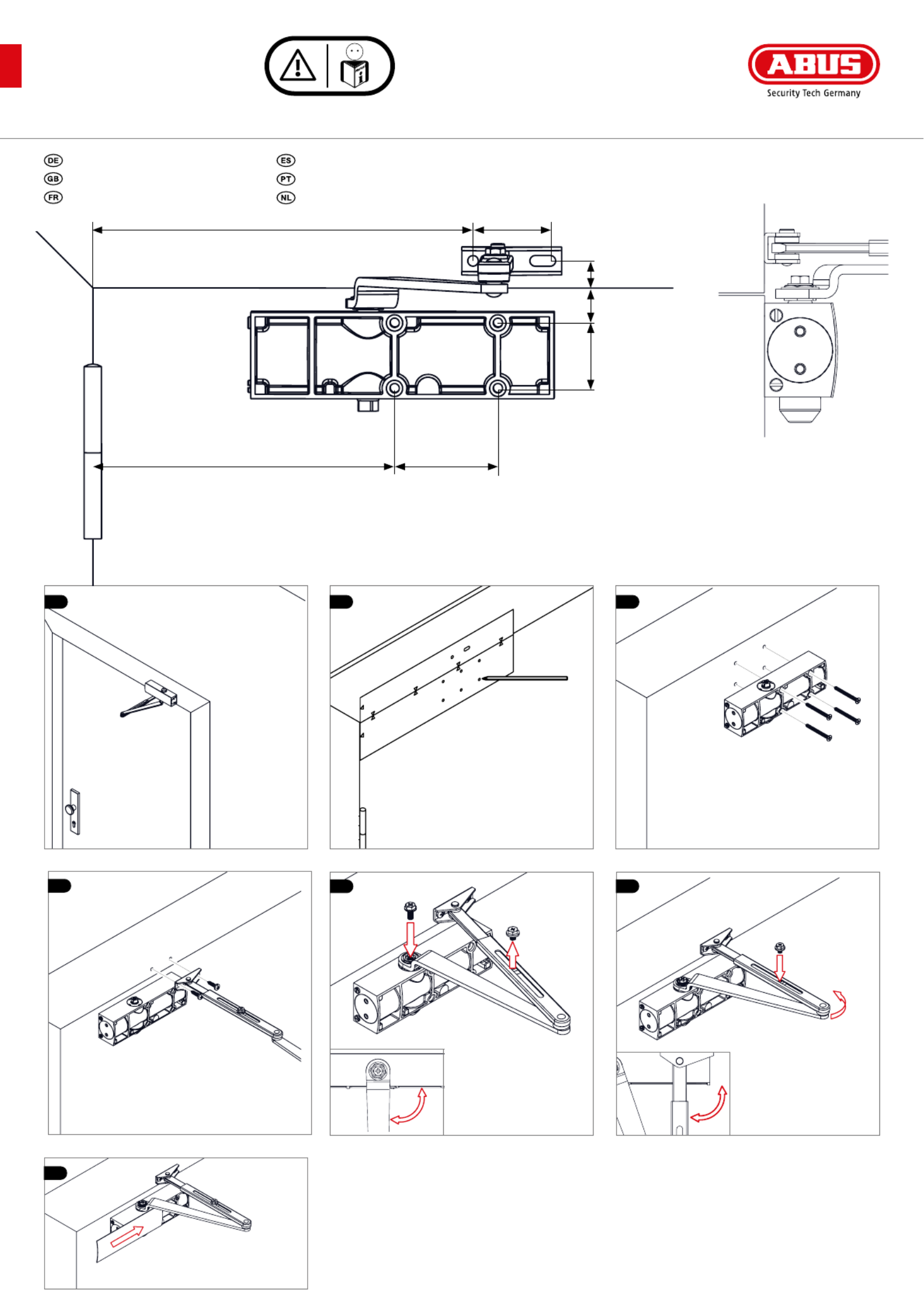 ABUS
Security Tech Germany

DE
GB
FR

ES
PT
NL