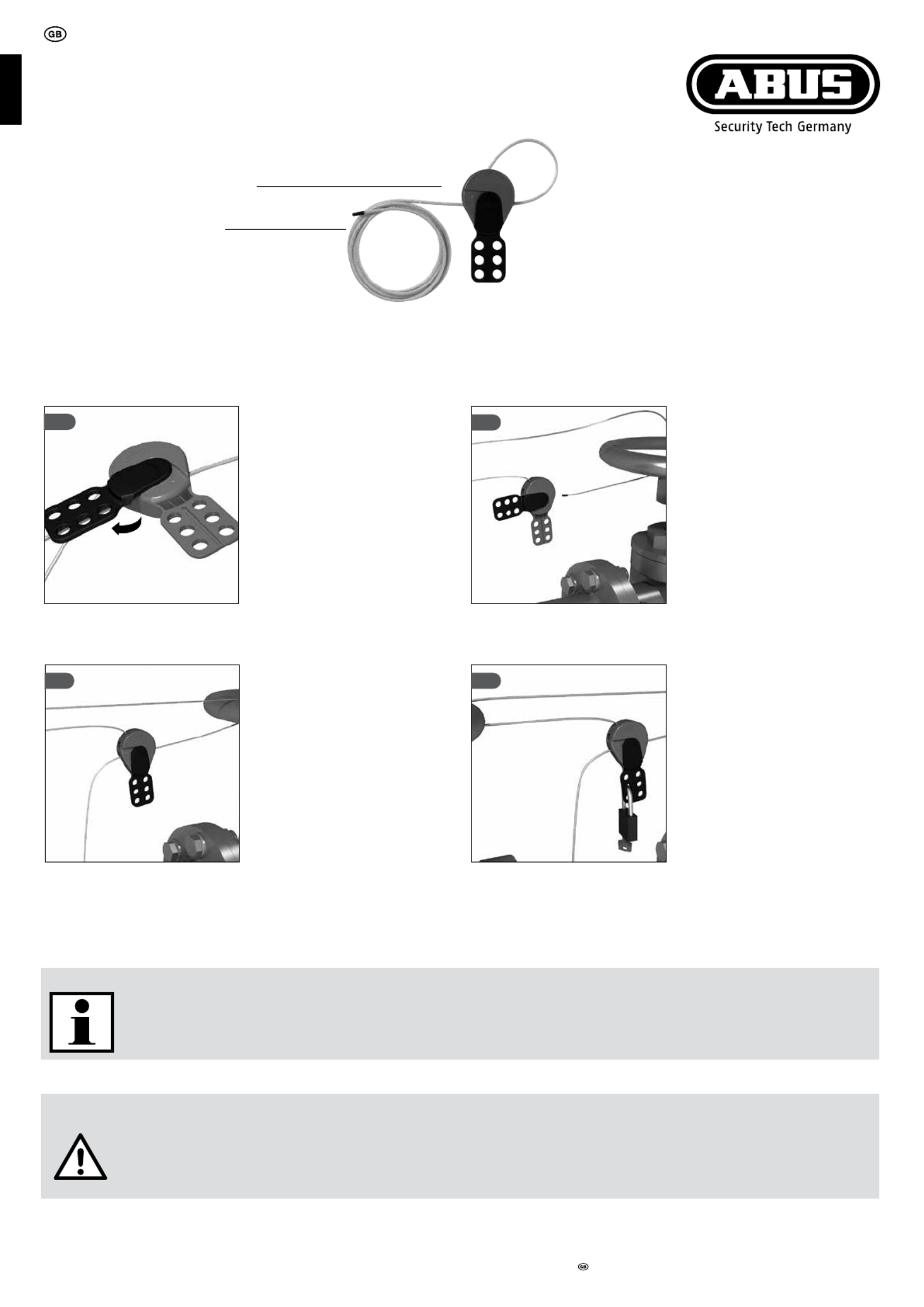 GB

ABUS

Security Tech Germany

GB