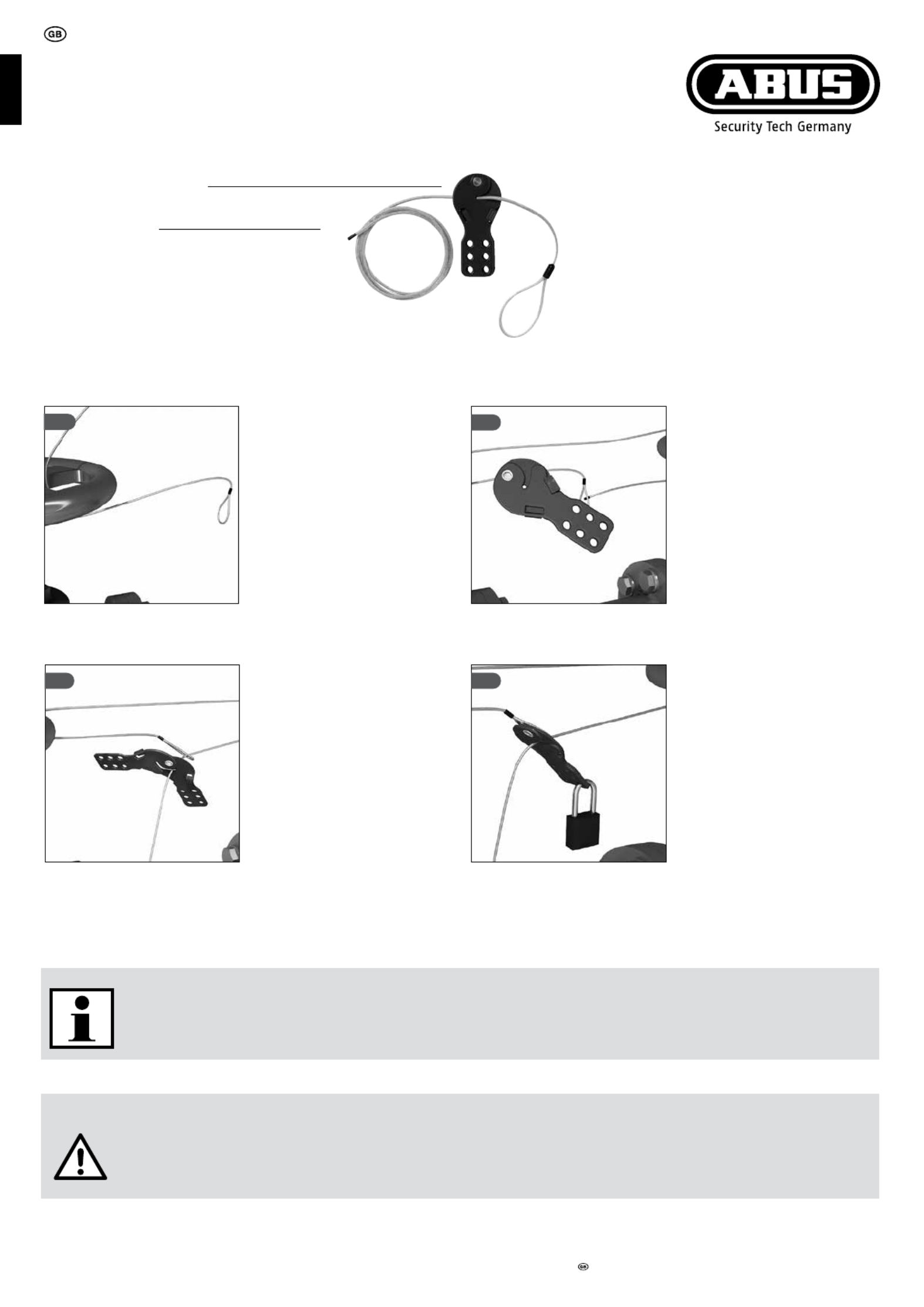 GB

ABUS

Security Tech Germany

GB